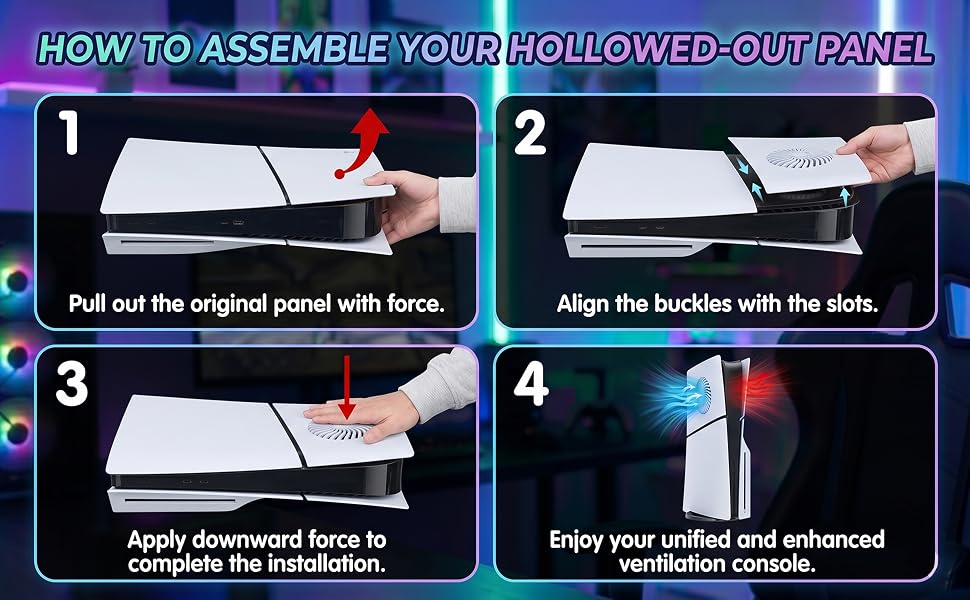 HOW TO ASSEMBLE YOUR HOLLOWED-OUT PANEL

1

Pull out the original panel with force.

2

Align the buckles with the slots.

3

Apply downward force to complete the installation.

4

Enjoy your unified and enhanced ventilation console.