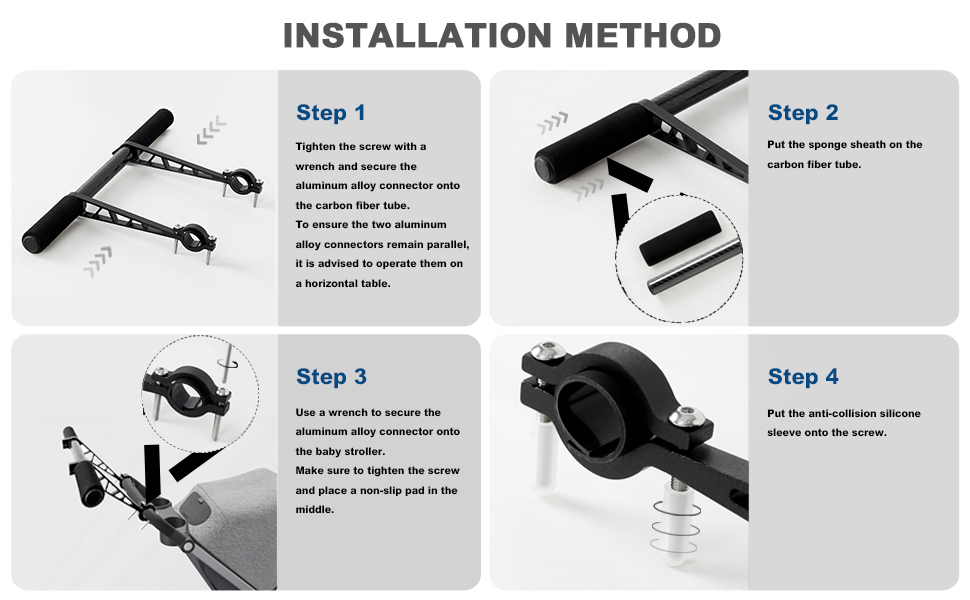 INSTALLATION METHOD

Step 1

Tighten the screw with a wrench and secure the aluminum alloy connector onto the carbon fiber tube.
To ensure the two aluminum alloy connectors remain parallel, it is advised to operate them on a horizontal table.

Step 2

Put the sponge sheath on the carbon fiber tube.

Step 3

Use a wrench to secure the aluminum alloy connector onto the baby stroller.
Make sure to tighten the screw and place a non-slip pad in the middle.

Step 4

Put the anti-collision silicone sleeve onto the screw.