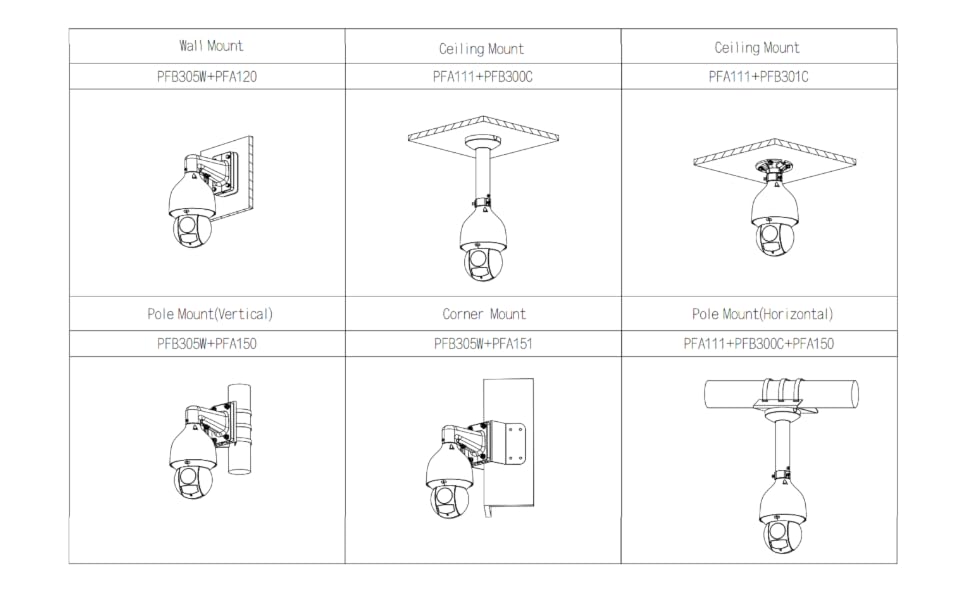 | Wall Mount | Ceiling Mount | Ceiling Mount |
|---|---|---|
| PFB305W+PFA120 | PFA111+PFB300C | PFA111+PFB301C |
| | | |
| Pole Mount(Vertical) | Corner Mount | Pole Mount(Horizontal) |
| PFB305W+PFA150 | PFB305W+PFA151 | PFA111+PFB300C+PFA150 |
| | | |