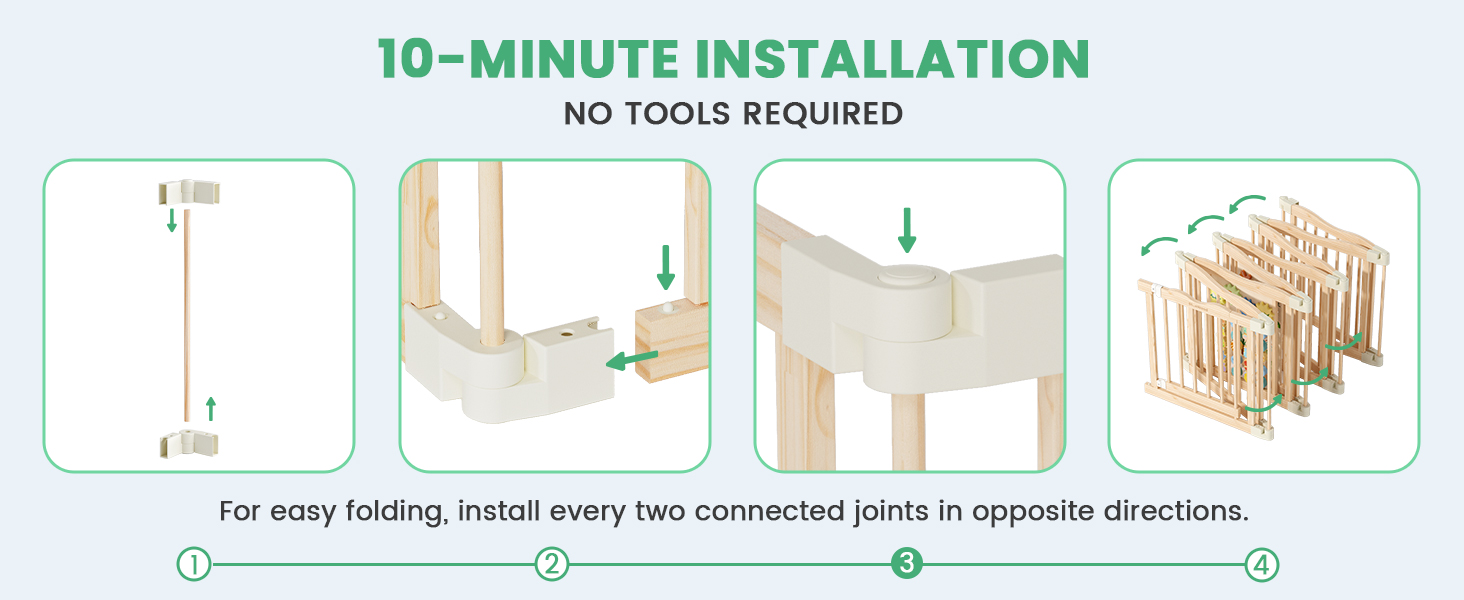 10-MINUTE INSTALLATION
NO TOOLS REQUIRED

For easy folding, install every two connected joints in opposite directions.

1 2 3 4