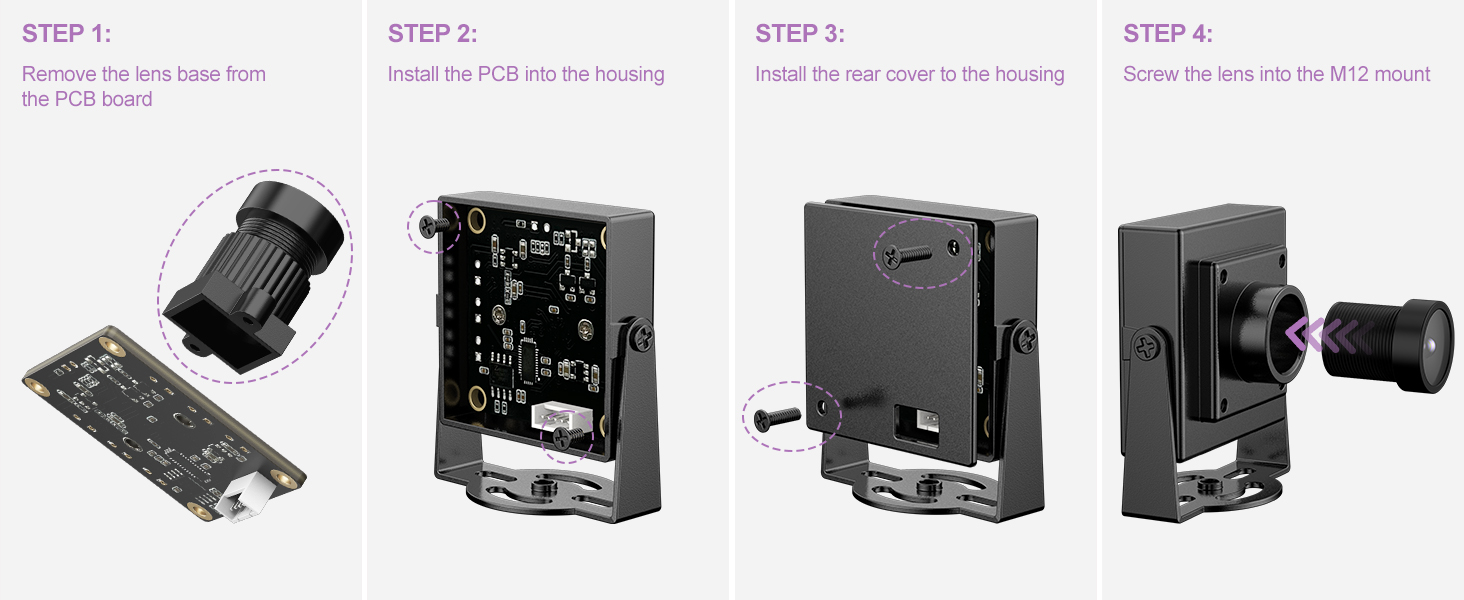 STEP 1:

Remove the lens base from the PCB board

STEP 2:

Install the PCB into the housing

STEP 3:

Install the rear cover to the housing

STEP 4:

Screw the lens into the M12 mount