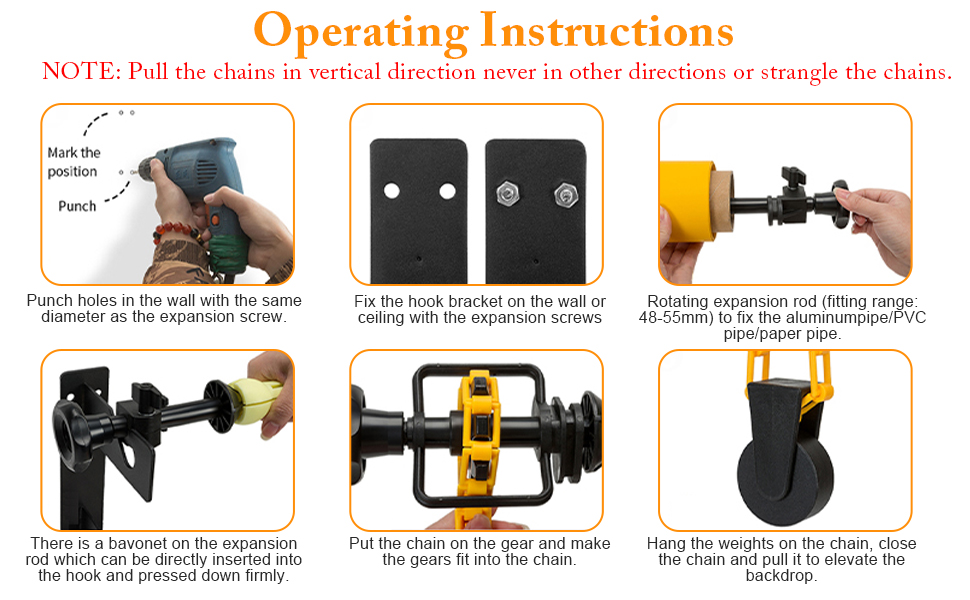 Operating Instructions

NOTE: Pull the chains in vertical direction never in other directions or strangle the chains.

Mark the position

Punch

Punch holes in the wall with the same diameter as the expansion screw.

Fix the hook bracket on the wall or ceiling with the expansion screws

Rotating expansion rod (fitting range: 48-55mm) to fix the aluminumpipe/PVC pipe/paper pipe.

There is a bavonet on the expansion rod which can be directly inserted into the hook and pressed down firmly.

Put the chain on the gear and make the gears fit into the chain.

Hang the weights on the chain, close the chain and pull it to elevate the backdrop.