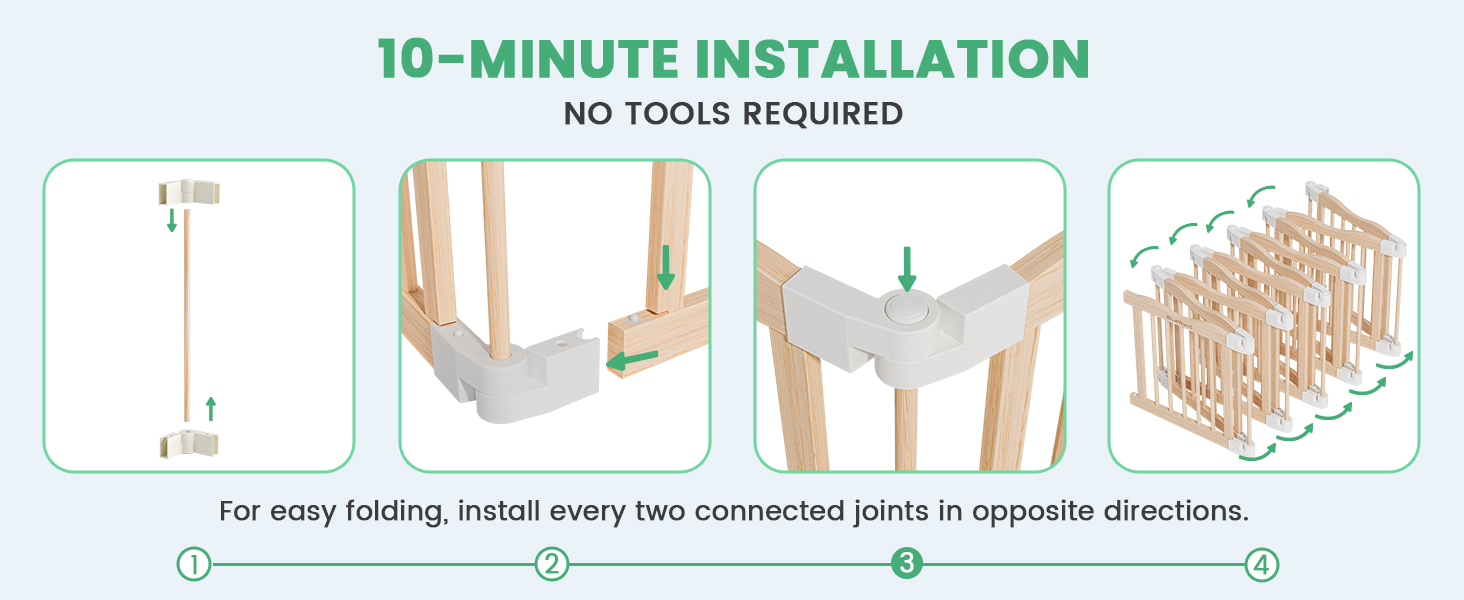 10-MINUTE INSTALLATION
NO TOOLS REQUIRED

For easy folding, install every two connected joints in opposite directions.

1 2 3 4