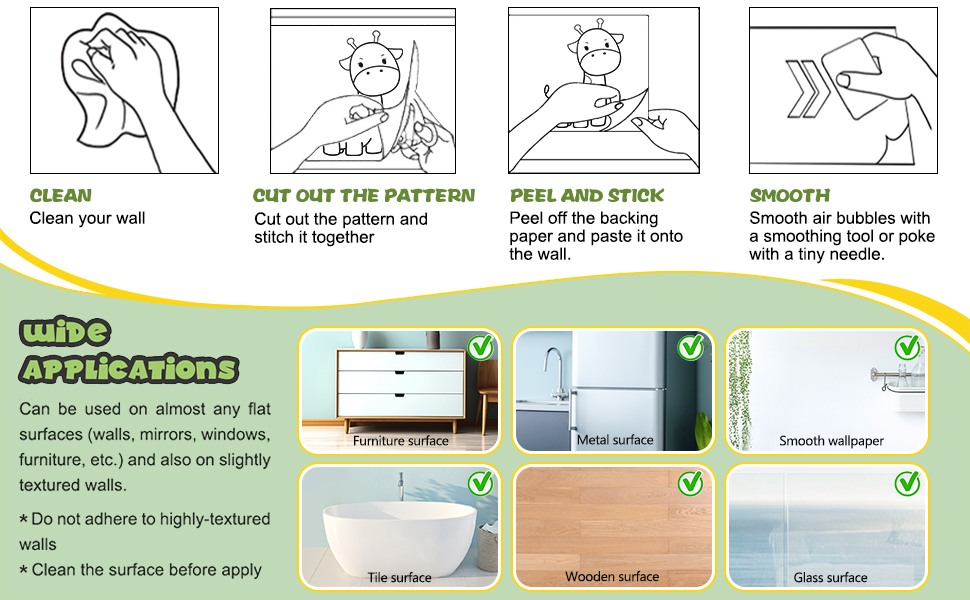 CLEAN
Clean your wall

CUT OUT THE PATTERN
Cut out the pattern and stitch it together

PEEL AND STICK
Peel off the backing paper and paste it onto the wall.

SMOOTH
Smooth air bubbles with a smoothing tool or poke with a tiny needle.

WIDE APPLICATIONS

Can be used on almost any flat surfaces (walls, mirrors, windows, furniture, etc.) and also on slightly textured walls.

* Do not adhere to highly-textured walls

* Clean the surface before apply

Furniture surface

Metal surface

Smooth wallpaper

Tile surface

Wooden surface

Glass surface