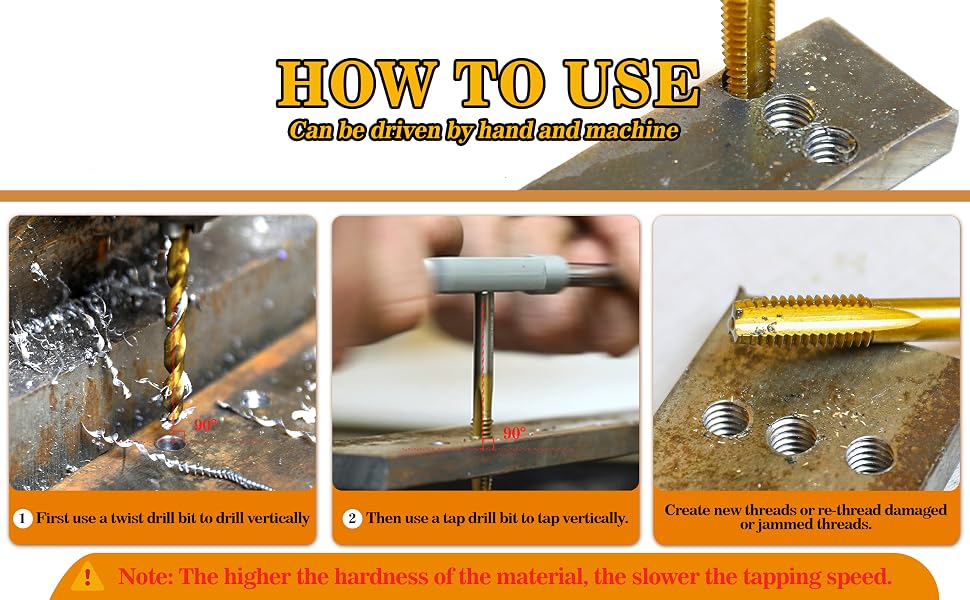 HOW TO USE
Can be driven by hand and machine

90°

1 First use a twist drill bit to drill vertically

90°

2 Then use a tap drill bit to tap vertically.

Create new threads or re-thread damaged or jammed threads.

! Note: The higher the hardness of the material, the slower the tapping speed.