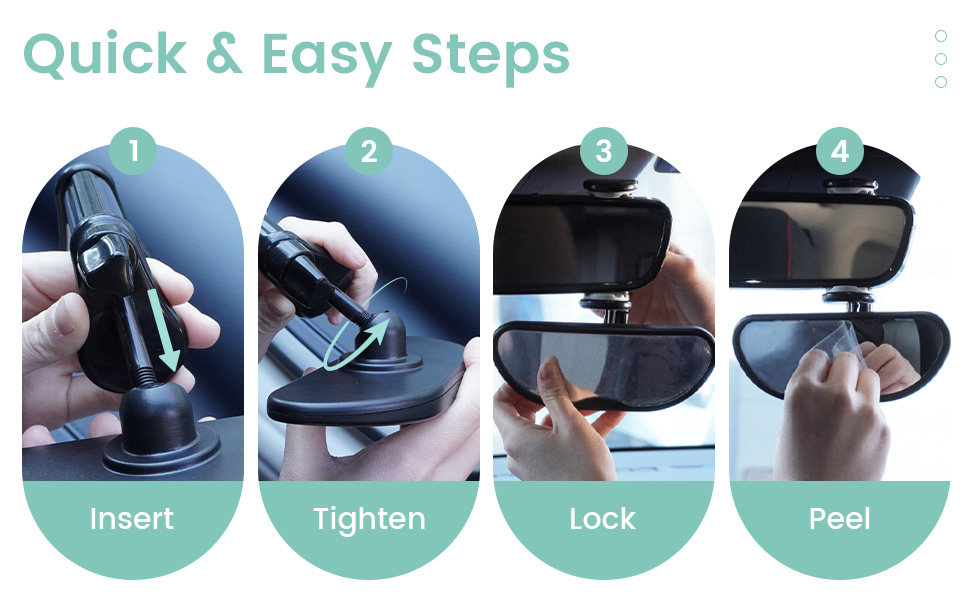 Quick & Easy Steps

1
Insert

2
Tighten

3
Lock

4
Peel