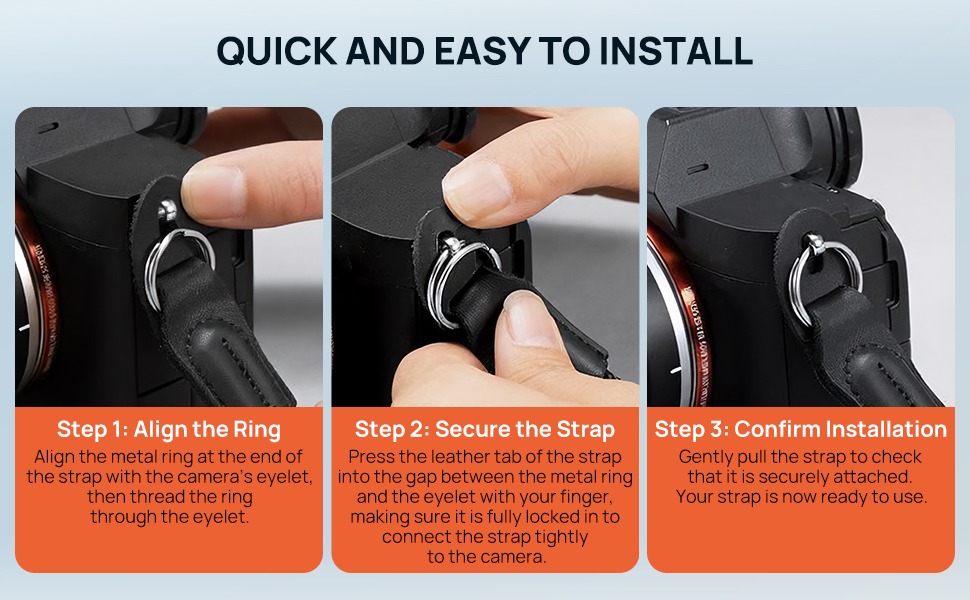 QUICK AND EASY TO INSTALL

Step 1: Align the Ring
Align the metal ring at the end of the strap with the camera's eyelet, then thread the ring through the eyelet.

Step 2: Secure the Strap
Press the leather tab of the strap into the gap between the metal ring and the eyelet with your finger, making sure it is fully locked in to connect the strap tightly to the camera.

Step 3: Confirm Installation
Gently pull the strap to check that it is securely attached. Your strap is now ready to use.