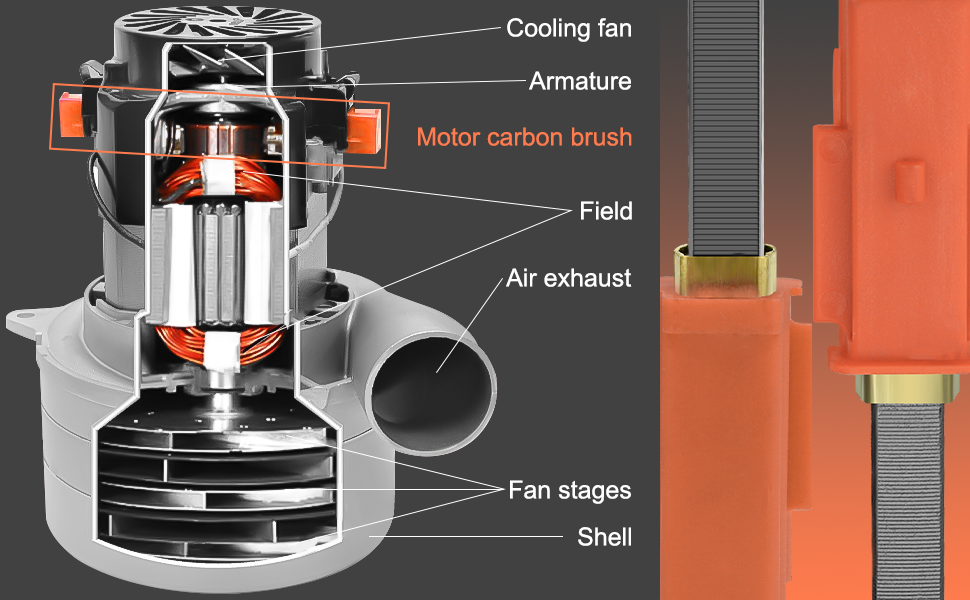 Cooling fan
Armature
Motor carbon brush
Field
Air exhaust
Fan stages
Shell