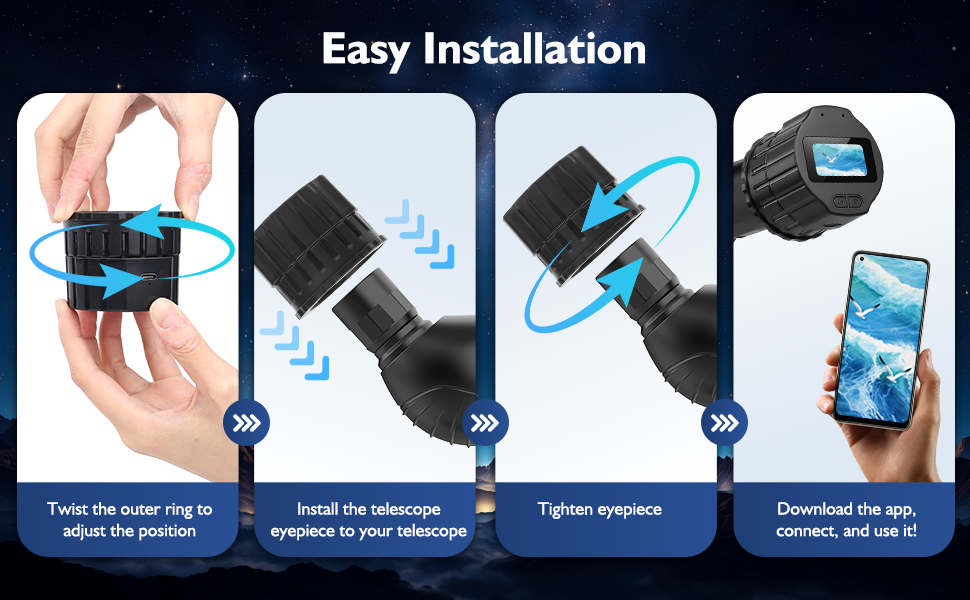 Easy Installation

Twist the outer ring to adjust the position

Install the telescope eyepiece to your telescope

Tighten eyepiece

Download the app, connect, and use it!