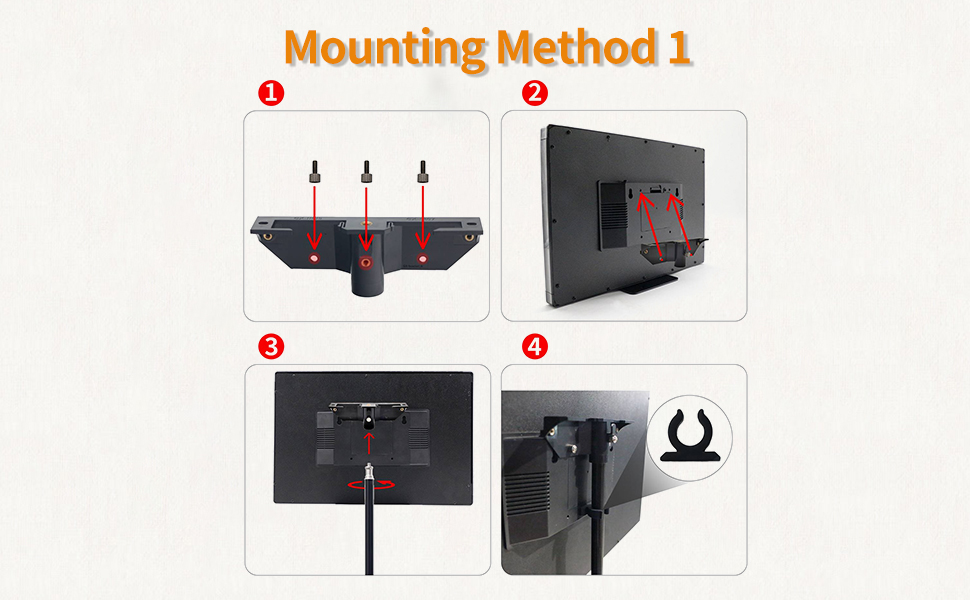 Mounting Method 1

1

2

3

4