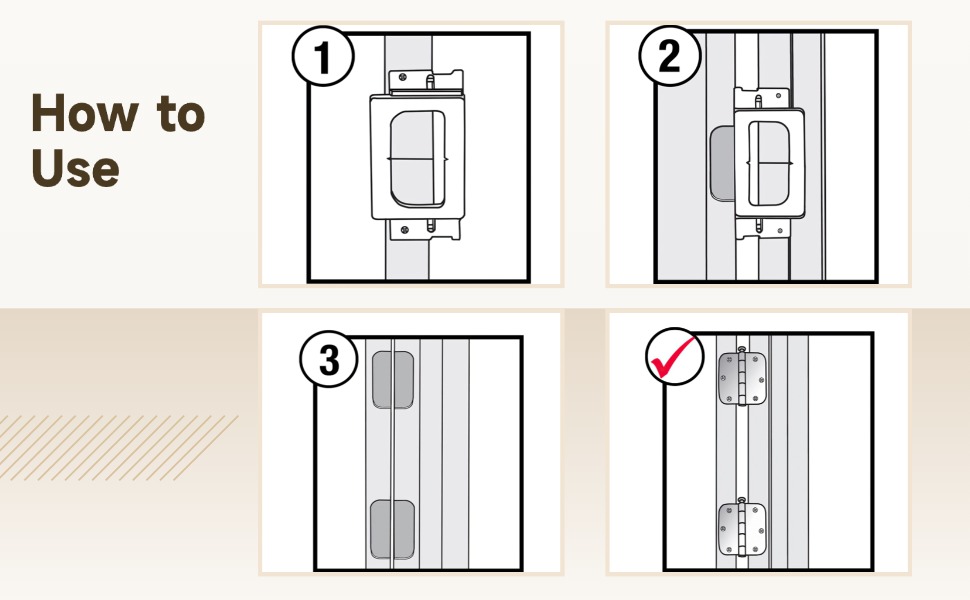 How to Use

1

2

3