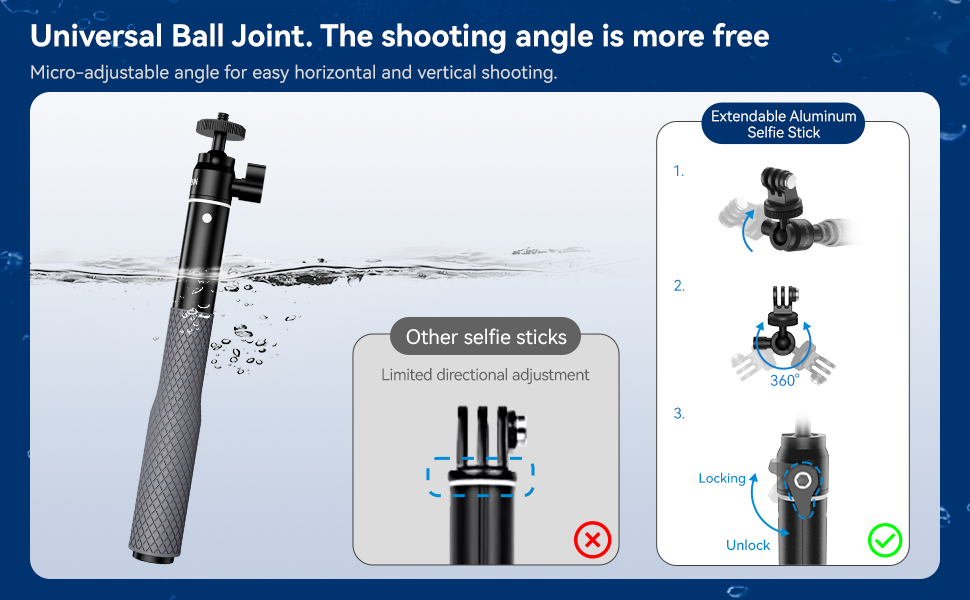 Universal Ball Joint. The shooting angle is more free

Micro-adjustable angle for easy horizontal and vertical shooting.

Other selfie sticks

Limited directional adjustment

Extendable Aluminum Selfie Stick

1.

2.

360°

3.

Locking

Unlock