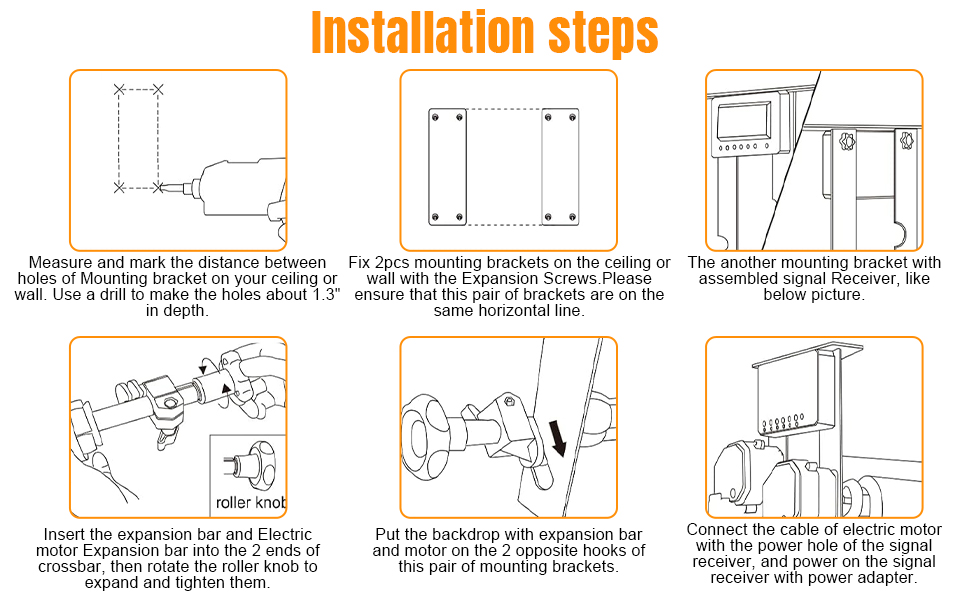 Installation steps

Measure and mark the distance between holes of Mounting bracket on your ceiling or wall. Use a drill to make the holes about 1.3" in depth.

Fix 2pcs mounting brackets on the ceiling or wall with the Expansion Screws.Please ensure that this pair of brackets are on the same horizontal line.

The another mounting bracket with assembled signal Receiver, like below picture.

roller knob

Insert the expansion bar and Electric motor Expansion bar into the 2 ends of crossbar, then rotate the roller knob to expand and tighten them.

Put the backdrop with expansion bar and motor on the 2 opposite hooks of this pair of mounting brackets.

Connect the cable of electric motor with the power hole of the signal receiver, and power on the signal receiver with power adapter.