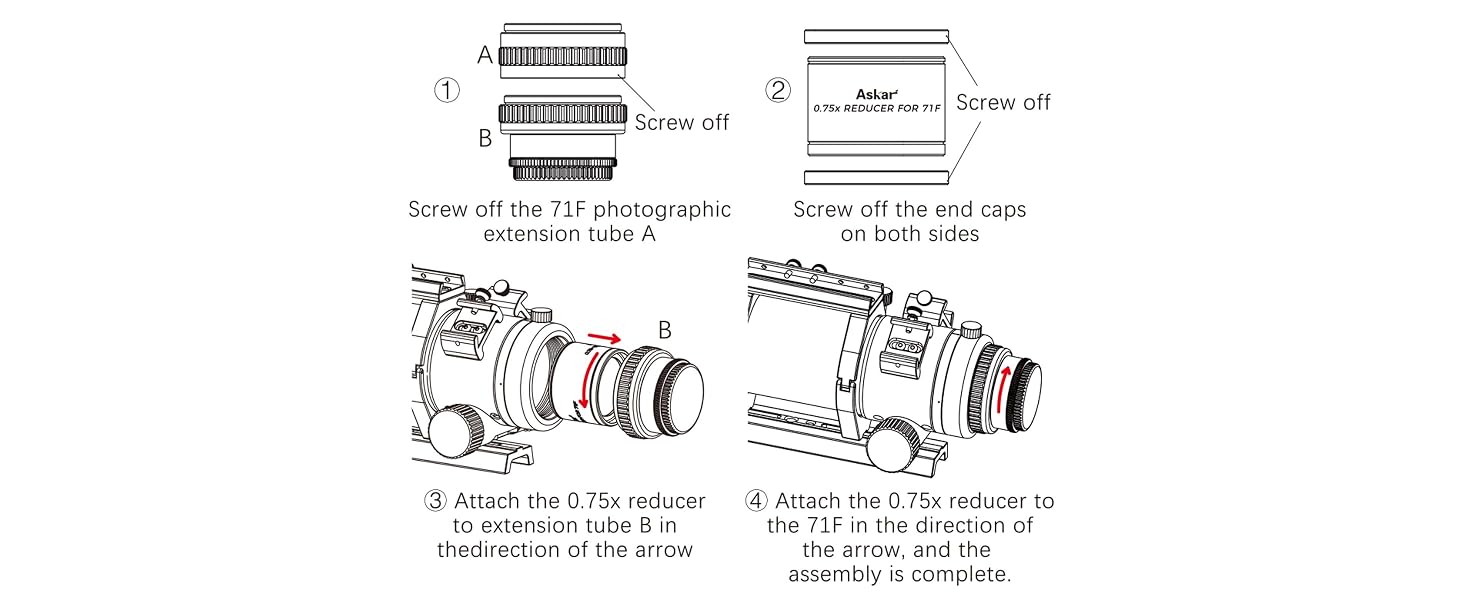 ① A B Screw off

Screw off the 71F photographic extension tube A

② Askar 0.75x REDUCER FOR 71F Screw off

Screw off the end caps on both sides

B

③ Attach the 0.75x reducer to extension tube B in thedirection of the arrow

④ Attach the 0.75x reducer to the 71F in the direction of the arrow, and the assembly is complete.