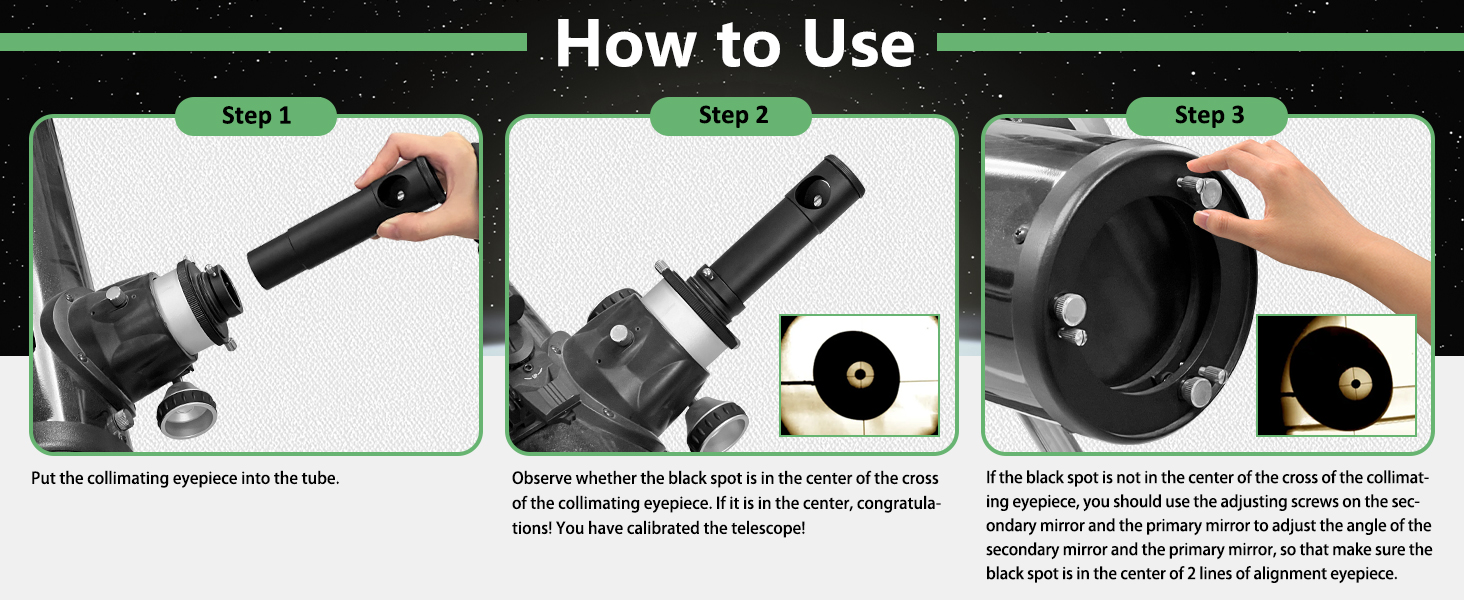 How to Use

Step 1

Put the collimating eyepiece into the tube.

Step 2

Observe whether the black spot is in the center of the cross of the collimating eyepiece. If it is in the center, congratulations! You have calibrated the telescope!

Step 3

If the black spot is not in the center of the cross of the collimating eyepiece, you should use the adjusting screws on the secondary mirror and the primary mirror to adjust the angle of the secondary mirror and the primary mirror, so that make sure the black spot is in the center of 2 lines of alignment eyepiece.