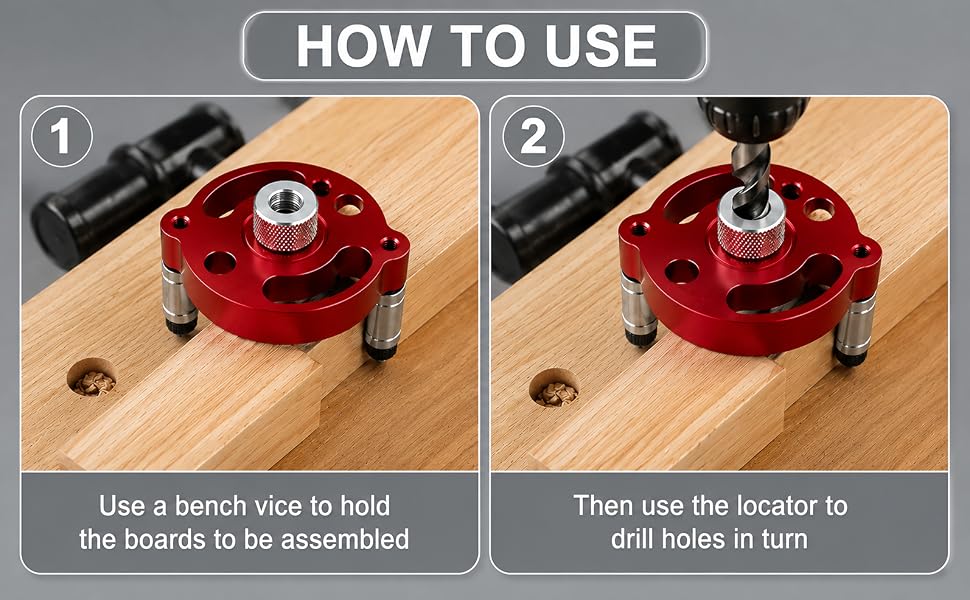 HOW TO USE

1

Use a bench vice to hold the boards to be assembled

2

Then use the locator to drill holes in turn