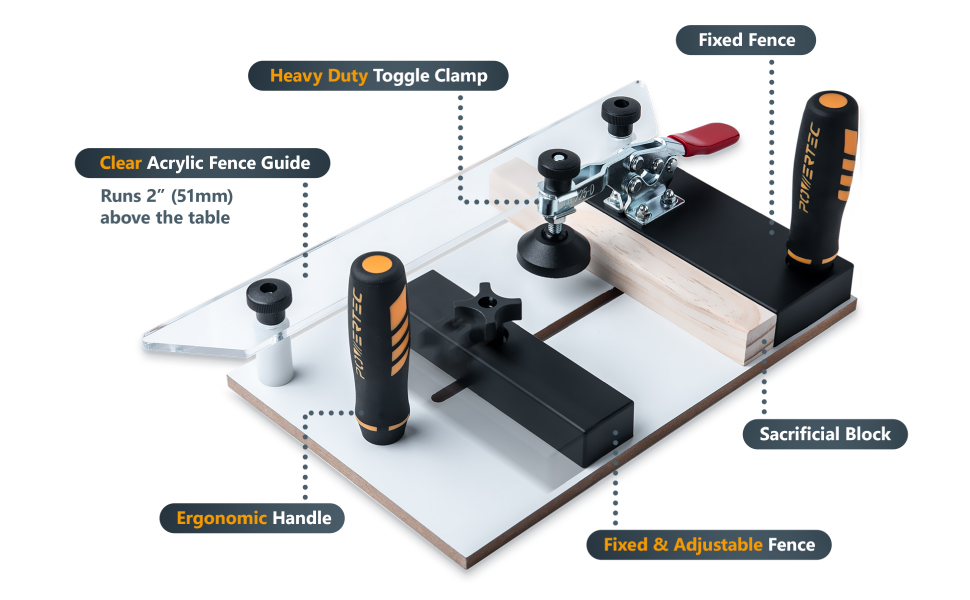 Fixed Fence

Heavy Duty Toggle Clamp

Clear Acrylic Fence Guide

Runs 2" (51mm) above the table

POWERTEC

POWERTEC

Sacrificial Block

Ergonomic Handle

Fixed & Adjustable Fence