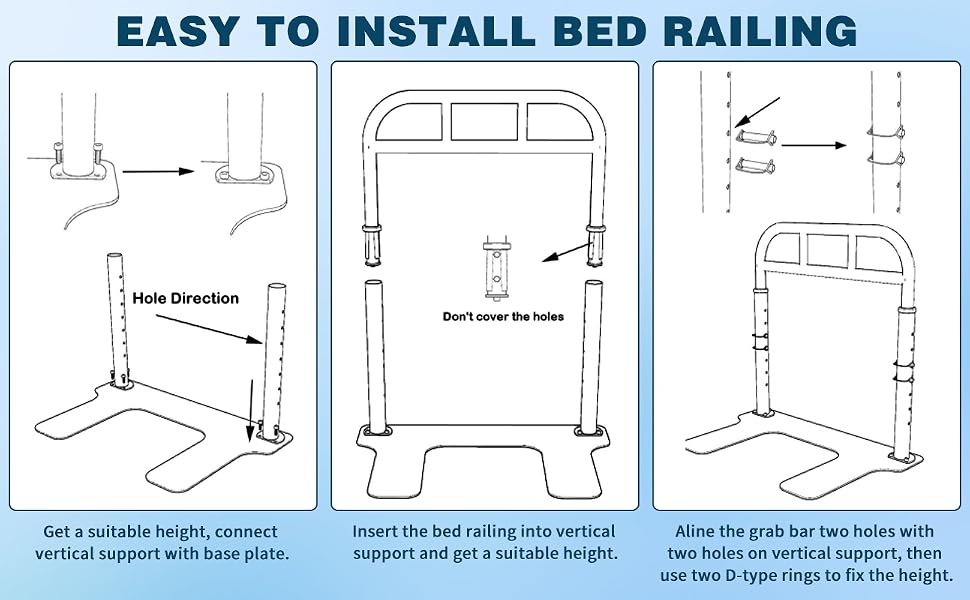 EASY TO INSTALL BED RAILING

Hole Direction

Get a suitable height, connect vertical support with base plate.

Don't cover the holes

Insert the bed railing into vertical support and get a suitable height.

Aline the grab bar two holes with two holes on vertical support, then use two D-type rings to fix the height.