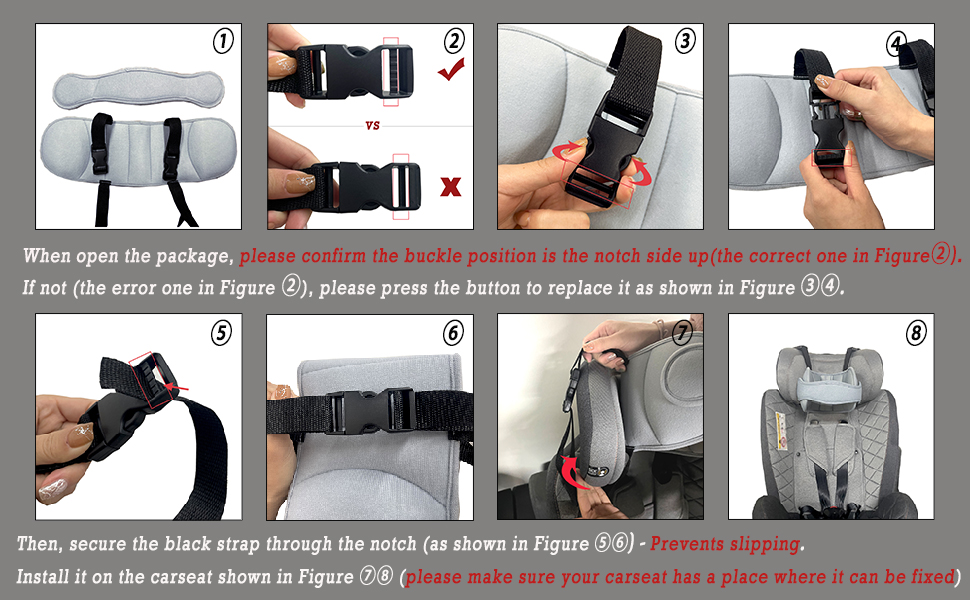 ①

②

vs

③

④

When open the package, please confirm the buckle position is the notch side up(the correct one in Figure②).
If not (the error one in Figure ②), please press the button to replace it as shown in Figure ③④.

⑤

⑥

⑦

⑧

Then, secure the black strap through the notch (as shown in Figure ⑤⑥) - Prevents slipping.
Install it on the carseat shown in Figure ⑦⑧ (please make sure your carseat has a place where it can be fixed)