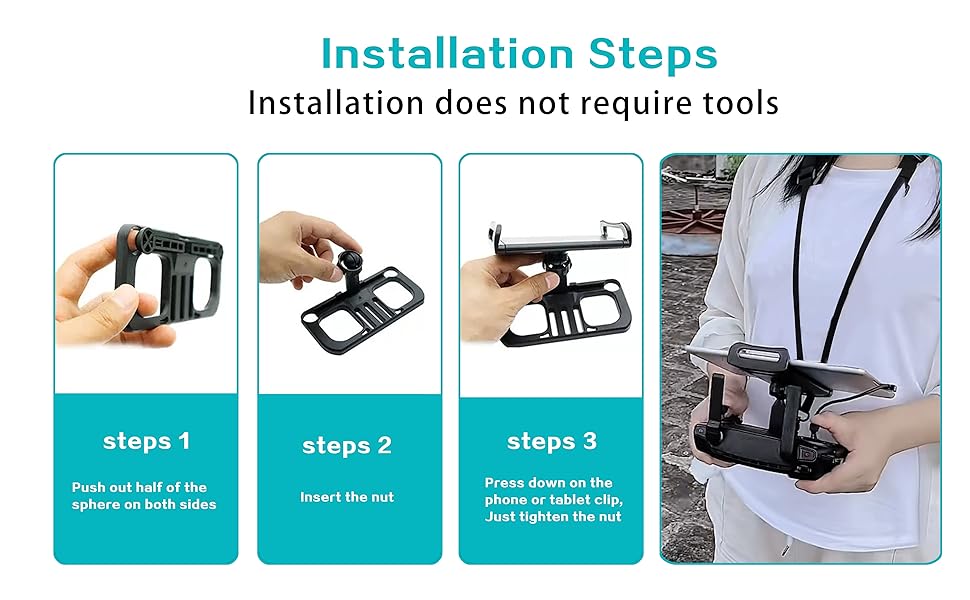 Installation Steps
Installation does not require tools

steps 1
Push out half of the sphere on both sides

steps 2
Insert the nut

steps 3
Press down on the phone or tablet clip, Just tighten the nut