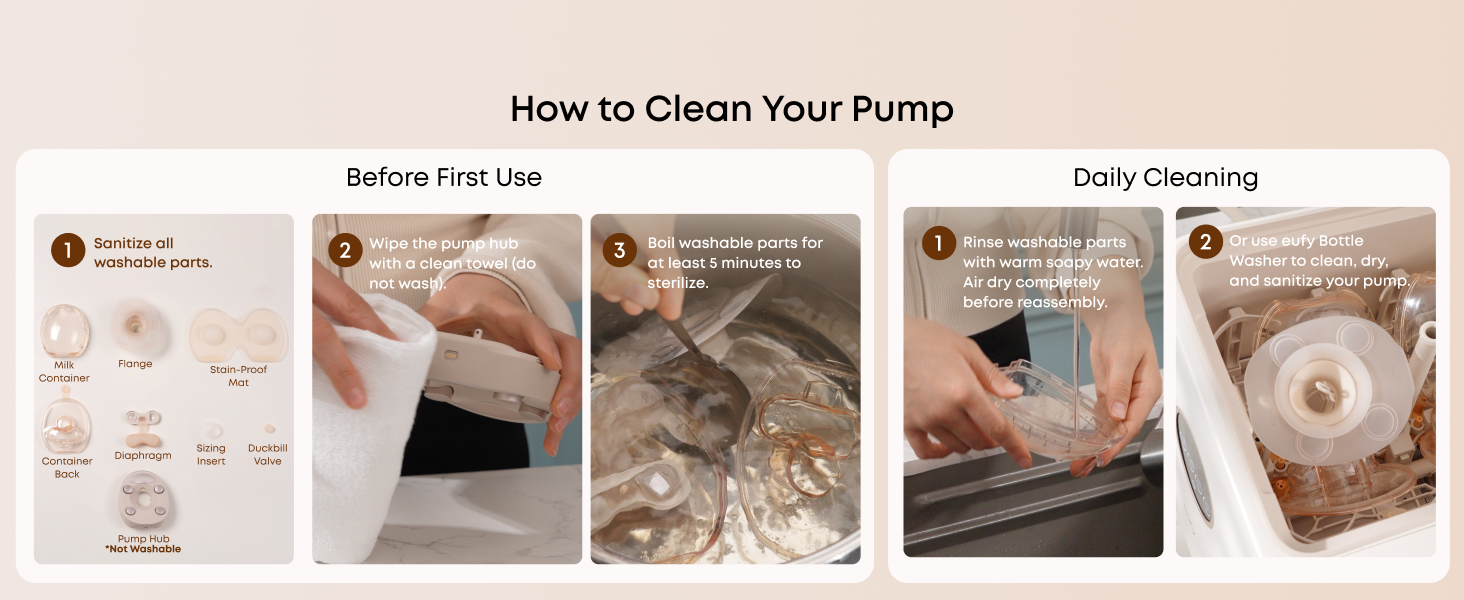 How to Clean Your Pump

Before First Use

1 Sanitize all washable parts.

Milk Container

Flange

Stain-Proof Mat

Container Back

Diaphragm

Sizing Insert

Duckbill Valve

Pump Hub
*Not Washable

2 Wipe the pump hub with a clean towel (do not wash).

3 Boil washable parts for at least 5 minutes to sterilize.

Daily Cleaning

1 Rinse washable parts with warm soapy water. Air dry completely before reassembly.

2 Or use eufy Bottle Washer to clean, dry, and sanitize your pump.