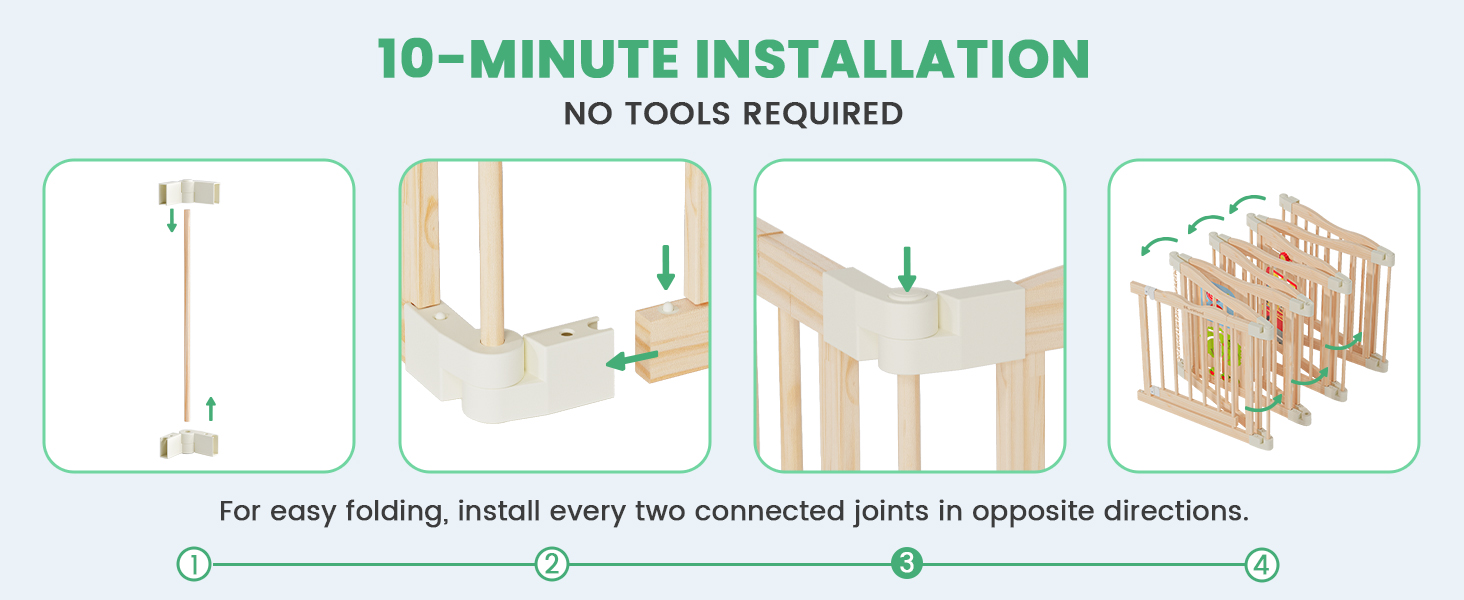 10-MINUTE INSTALLATION
NO TOOLS REQUIRED

For easy folding, install every two connected joints in opposite directions.

1 2 3 4