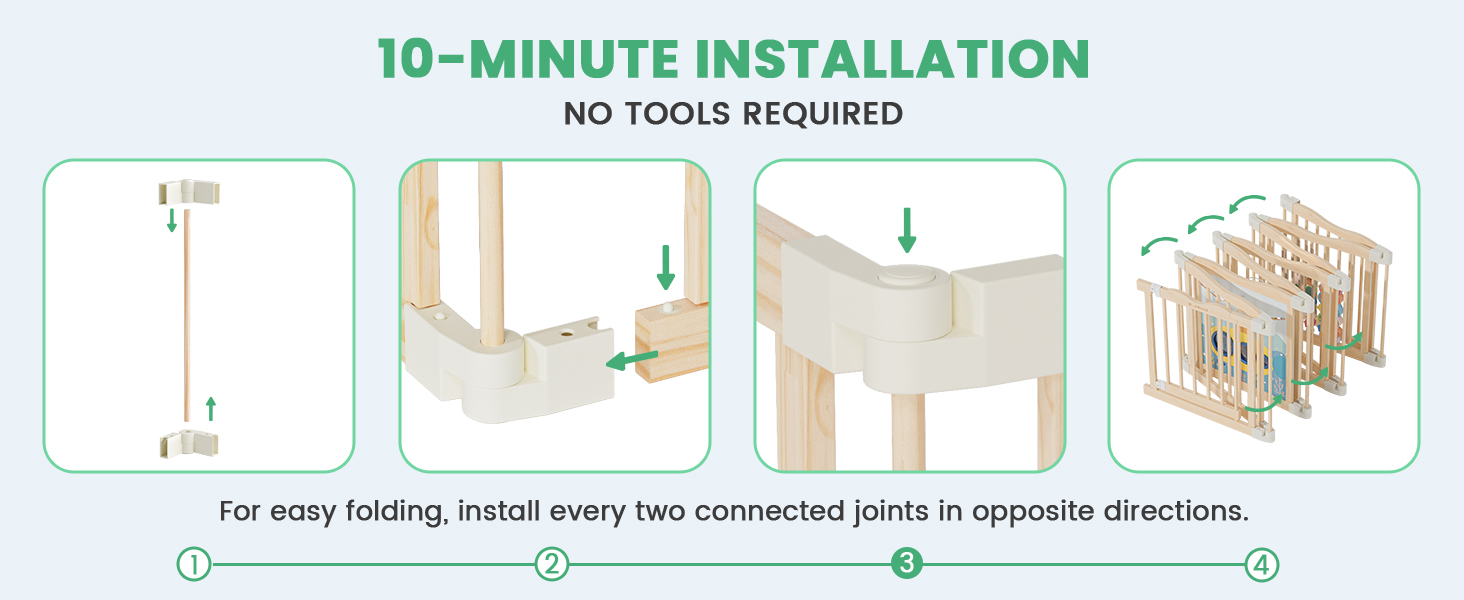 10-MINUTE INSTALLATION

NO TOOLS REQUIRED

For easy folding, install every two connected joints in opposite directions.

1 2 3 4