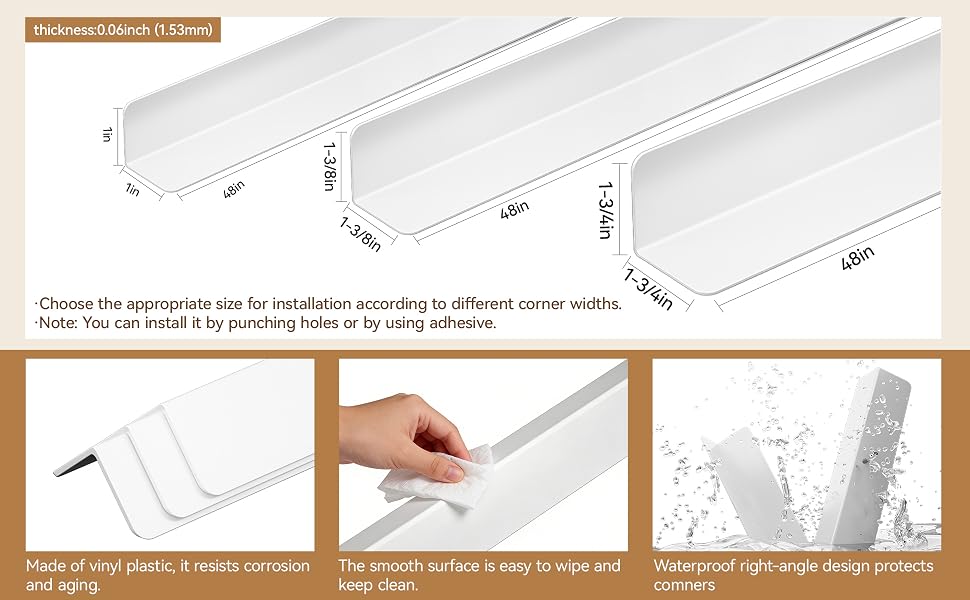 thickness:0.06inch (1.53mm)

1in
1in
48in

1-3/8in
1-3/8in
48in

1-3/4in
1-3/4in
48in

·Choose the appropriate size for installation according to different corner widths.
·Note: You can install it by punching holes or by using adhesive.

Made of vinyl plastic, it resists corrosion and aging.

The smooth surface is easy to wipe and keep clean.

Waterproof right-angle design protects comners