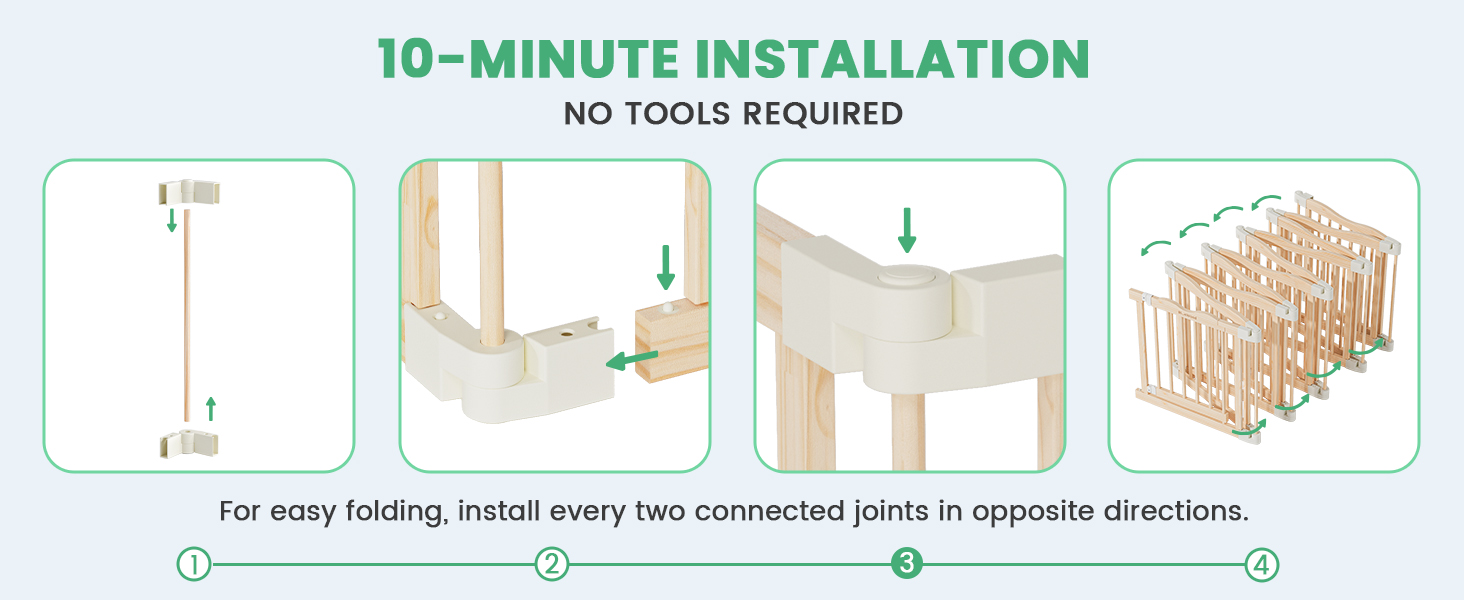 10-MINUTE INSTALLATION
NO TOOLS REQUIRED

For easy folding, install every two connected joints in opposite directions.

1 2 3 4