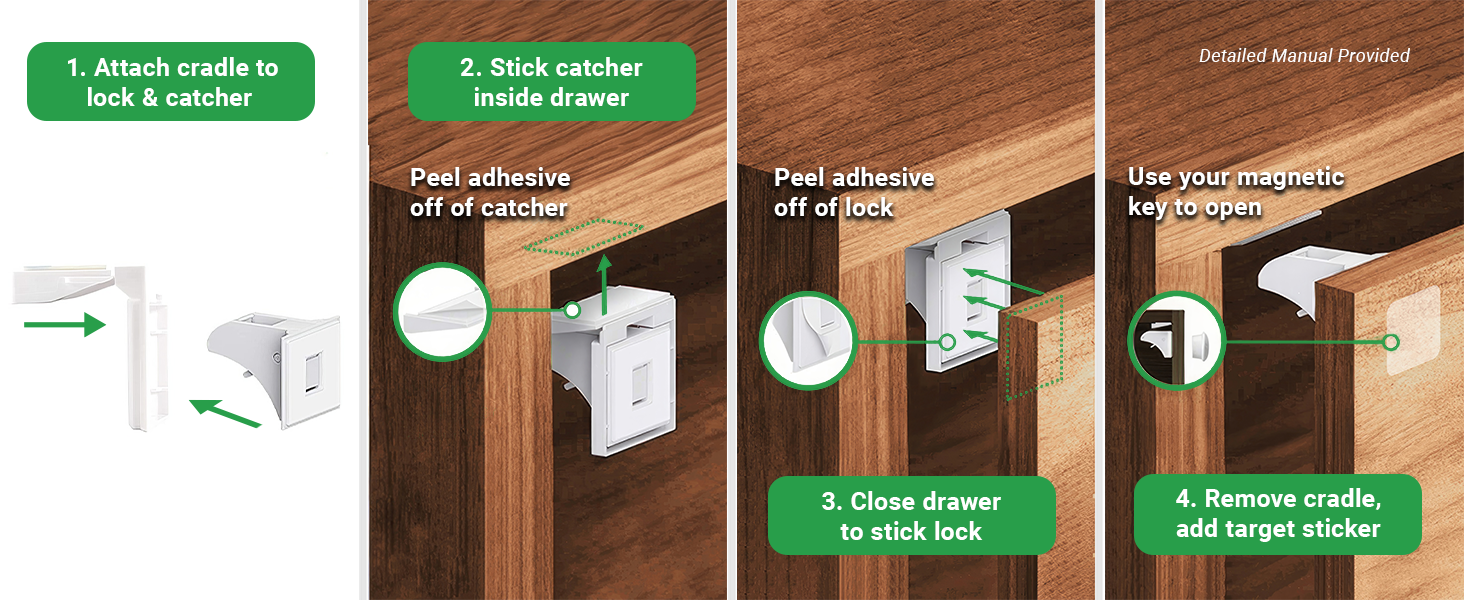 1. Attach cradle to lock & catcher

2. Stick catcher inside drawer

Peel adhesive off of catcher

Peel adhesive off of lock

3. Close drawer to stick lock

Detailed Manual Provided

Use your magnetic key to open

4. Remove cradle, add target sticker