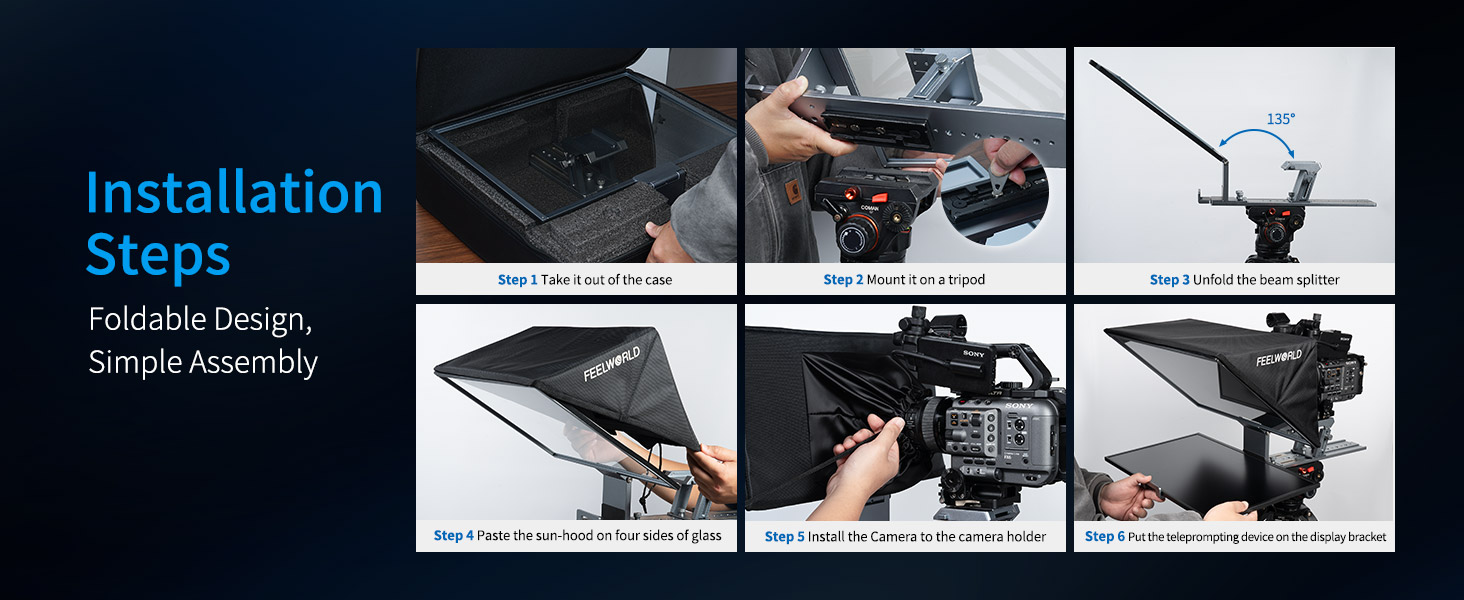 Installation Steps

Foldable Design, Simple Assembly

Step 1 Take it out of the case

COMAN

Step 2 Mount it on a tripod

135°

Step 3 Unfold the beam splitter

FEELWORLD

Step 4 Paste the sun-hood on four sides of glass

SONY

SONY

Step 5 Install the Camera to the camera holder

FEELWORLD

Step 6 Put the teleprompting device on the display bracket