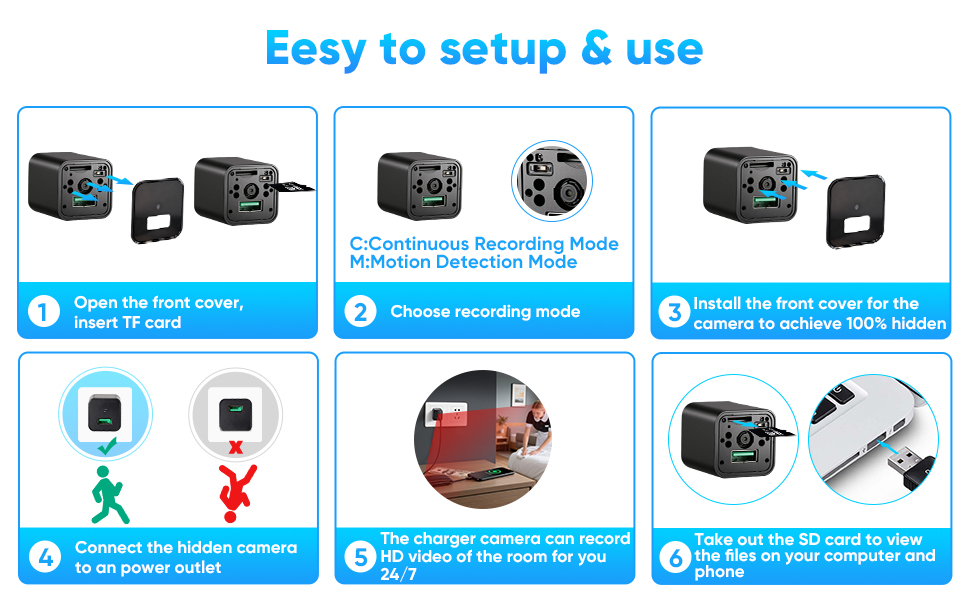 Eesy to setup & use

1 Open the front cover, insert TF card

C:Continuous Recording Mode
M:Motion Detection Mode

2 Choose recording mode

3 Install the front cover for the camera to achieve 100% hidden

4 Connect the hidden camera to an power outlet

5 The charger camera can record HD video of the room for you 24/7

6 Take out the SD card to view the files on your computer and phone