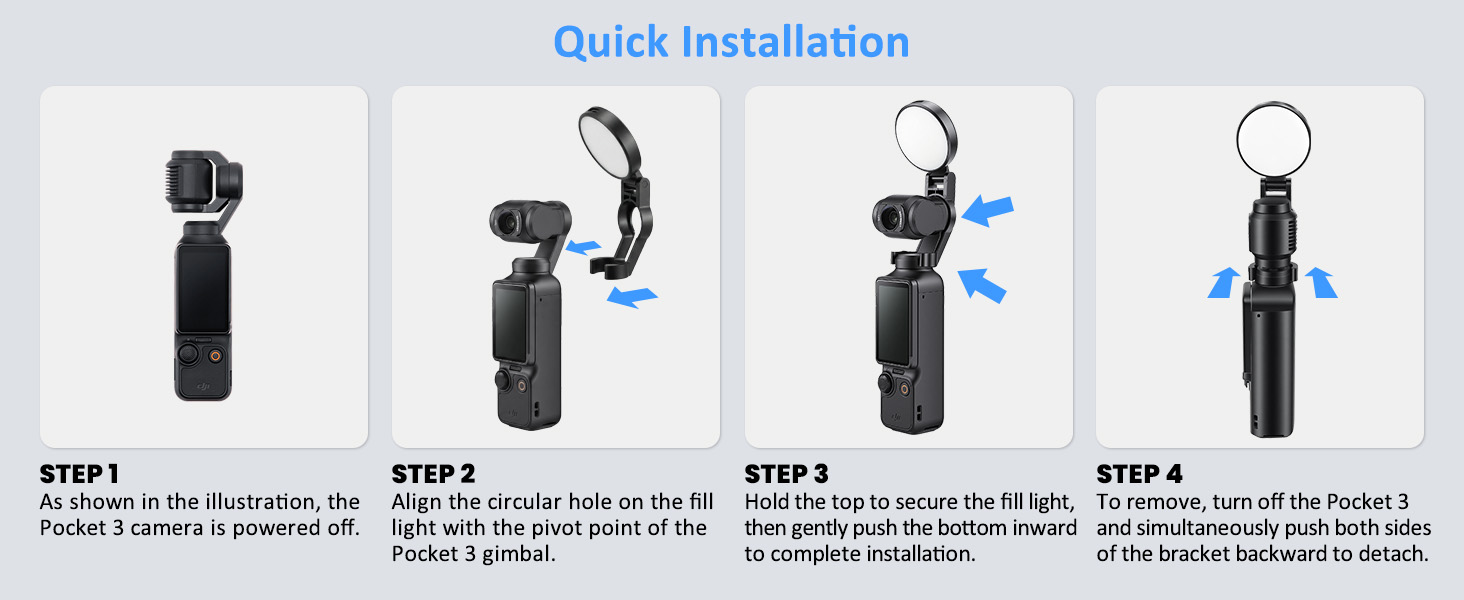 Quick Installation

STEP 1
As shown in the illustration, the Pocket 3 camera is powered off.

STEP 2
Align the circular hole on the fill light with the pivot point of the Pocket 3 gimbal.

STEP 3
Hold the top to secure the fill light, then gently push the bottom inward to complete installation.

STEP 4
To remove, turn off the Pocket 3 and simultaneously push both sides of the bracket backward to detach.