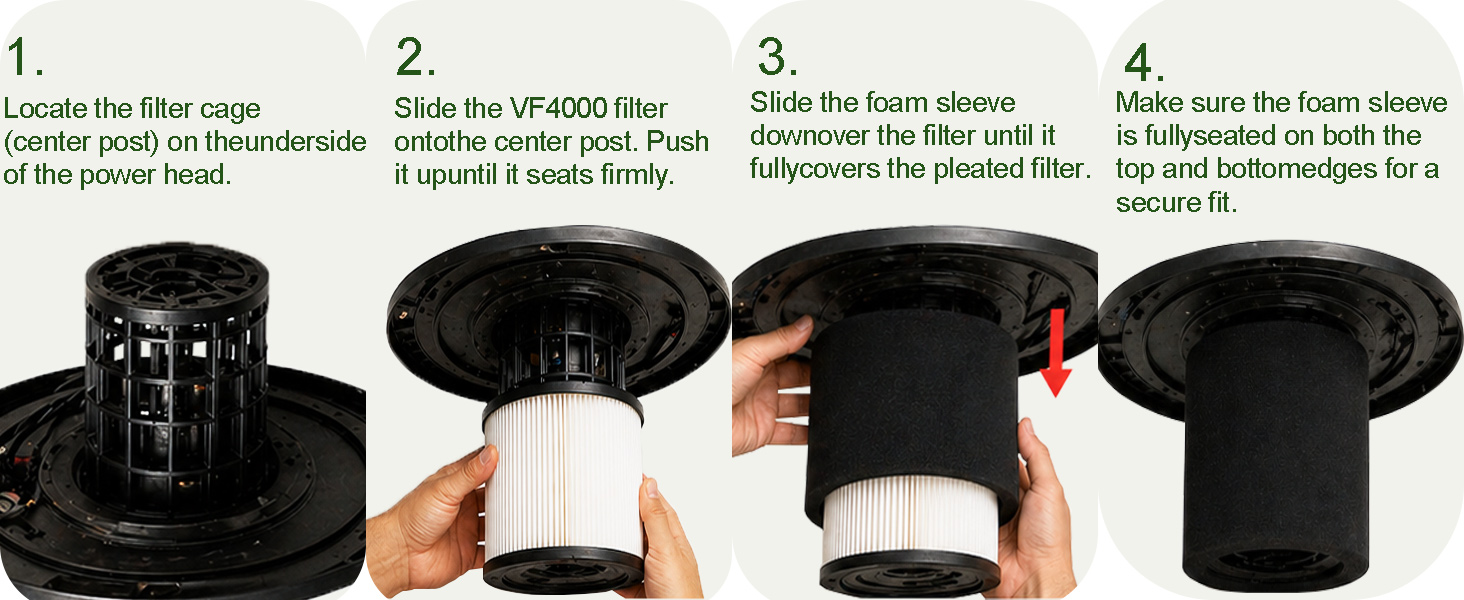 1.
Locate the filter cage (center post) on theunderside of the power head.

2.
Slide the VF4000 filter ontothe center post. Push it upuntil it seats firmly.

3.
Slide the foam sleeve downover the filter until it fullycovers the pleated filter.

4.
Make sure the foam sleeve is fullyseated on both the top and bottomedges for a secure fit.