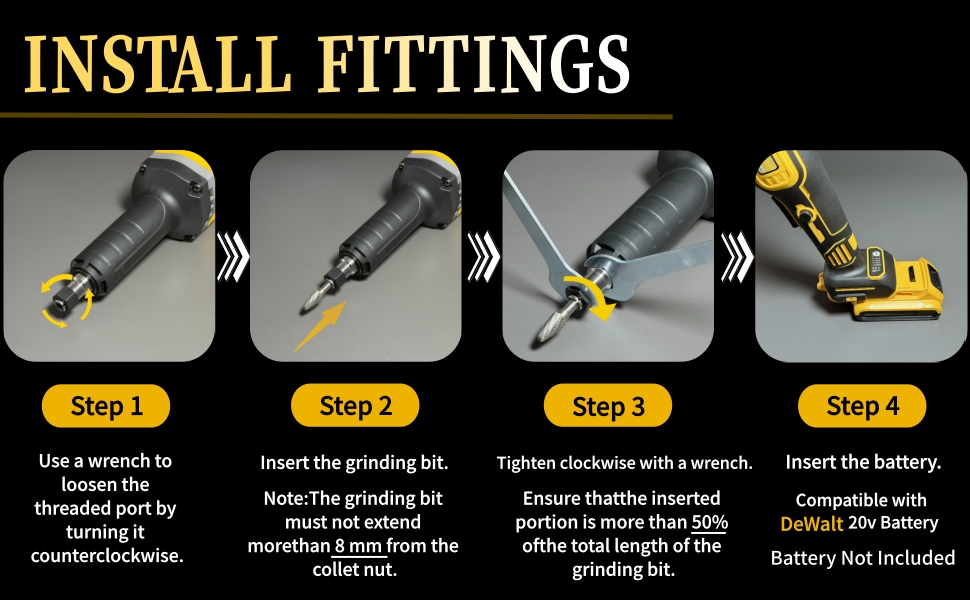 INSTALL FITTINGS

Step 1

Use a wrench to loosen the threaded port by turning it counterclockwise.

Step 2

Insert the grinding bit.

Note:The grinding bit must not extend morethan 8 mm from the collet nut.

Step 3

Tighten clockwise with a wrench.

Ensure thatthe inserted portion is more than 50% ofthe total length of the grinding bit.

Step 4

Insert the battery.

Compatible with DeWalt 20v Battery

Battery Not Included