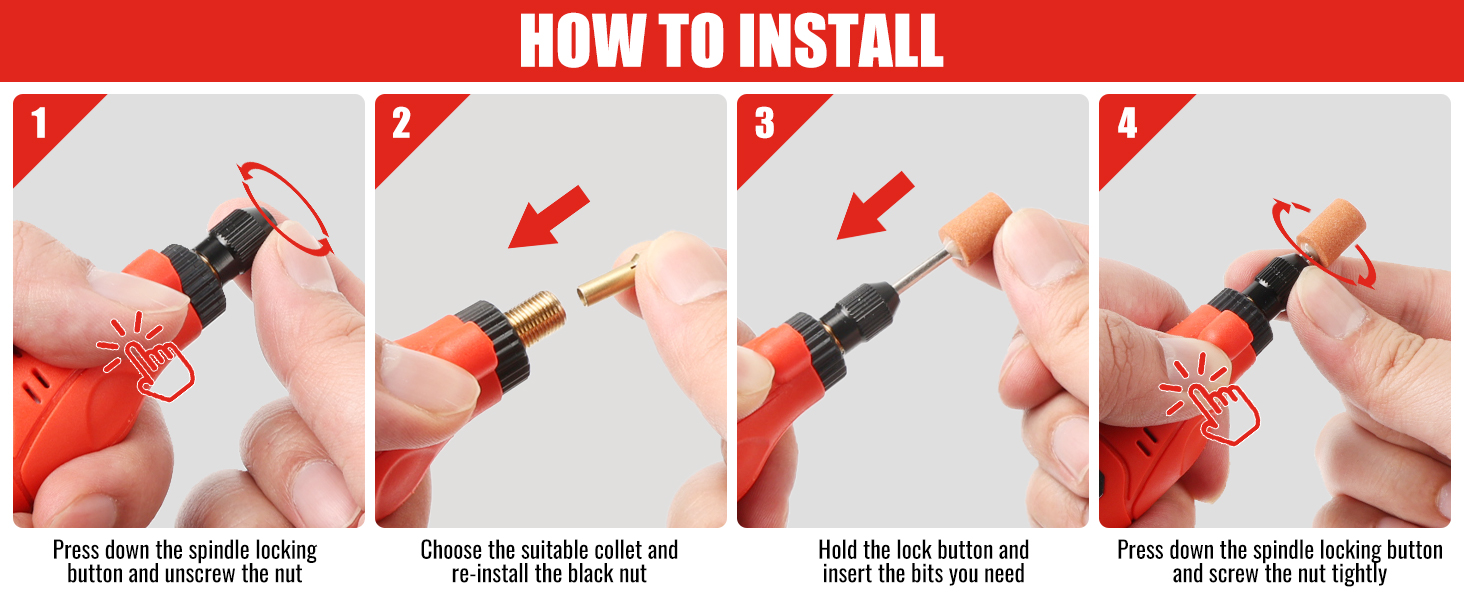 HOW TO INSTALL

1

Press down the spindle locking button and unscrew the nut

2

Choose the suitable collet and re-install the black nut

3

Hold the lock button and insert the bits you need

4

Press down the spindle locking button and screw the nut tightly