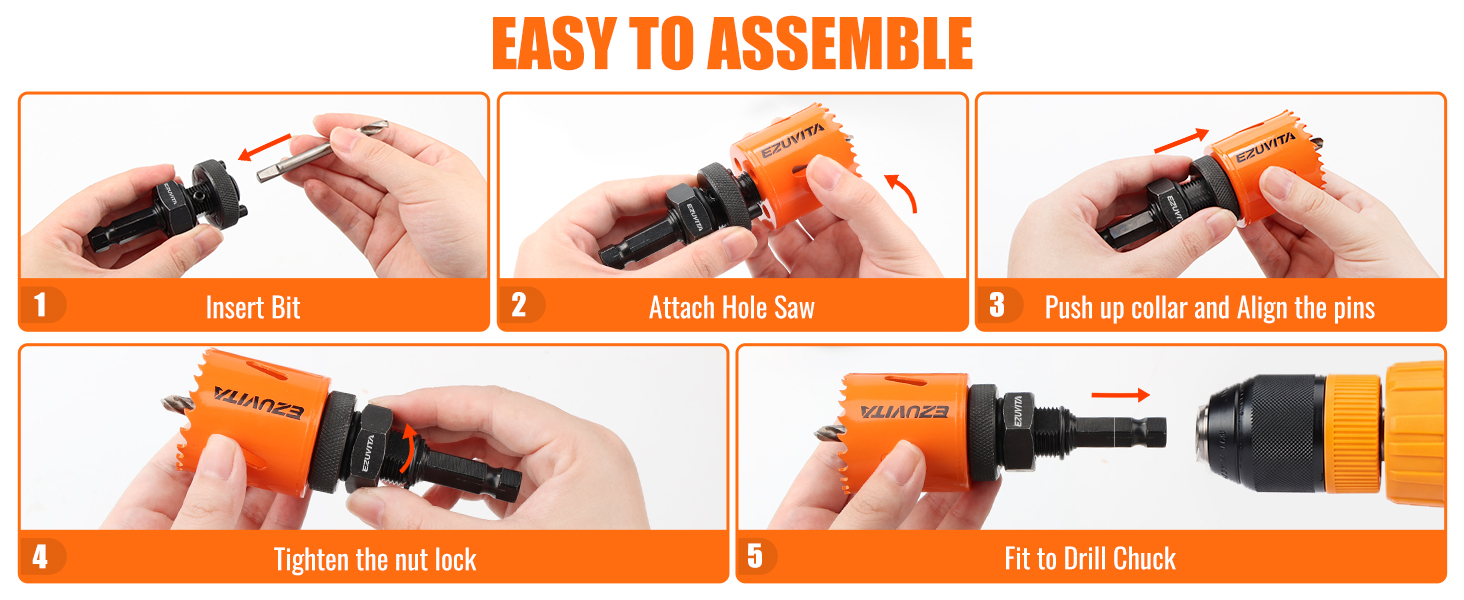 EASY TO ASSEMBLE

EZUVITA

1 Insert Bit

EZUVITA
EZUVITA

2 Attach Hole Saw

EZUVITA

3 Push up collar and Align the pins

EZUVITA
EZUVITA

4 Tighten the nut lock

EZUVITA
EZUVITA

5 Fit to Drill Chuck