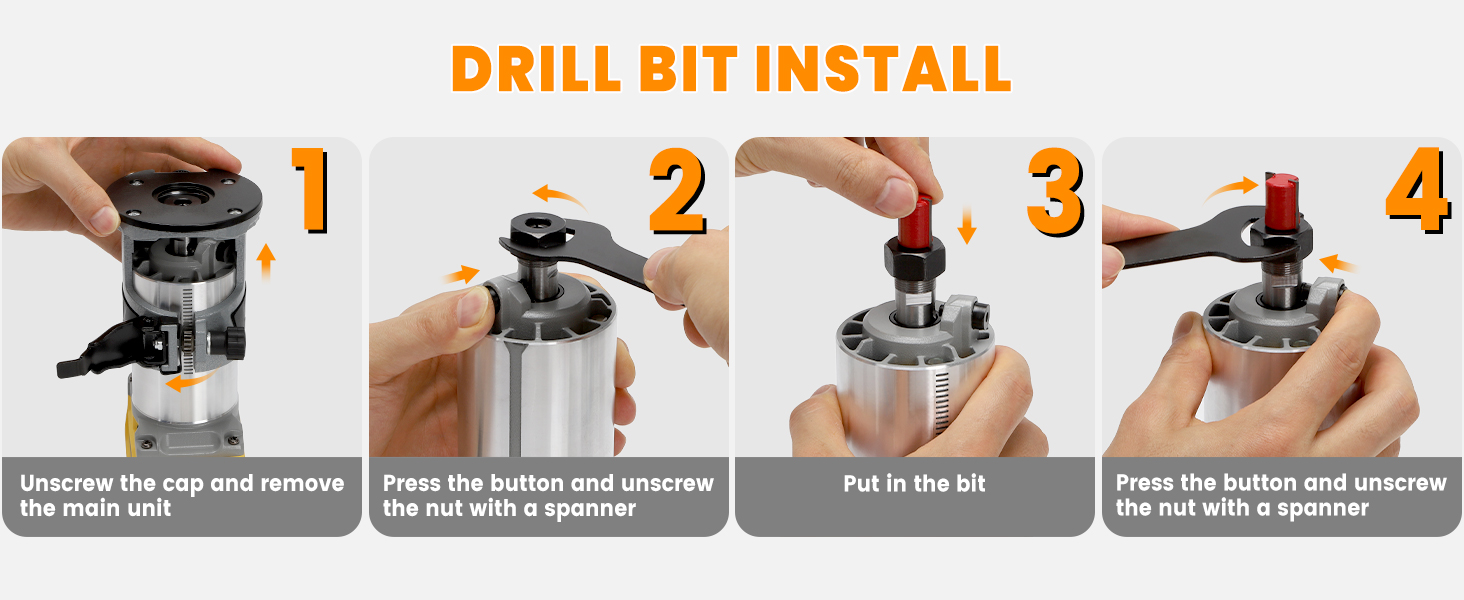 DRILL BIT INSTALL

1

Unscrew the cap and remove the main unit

2

Press the button and unscrew the nut with a spanner

3

Put in the bit

4

Press the button and unscrew the nut with a spanner