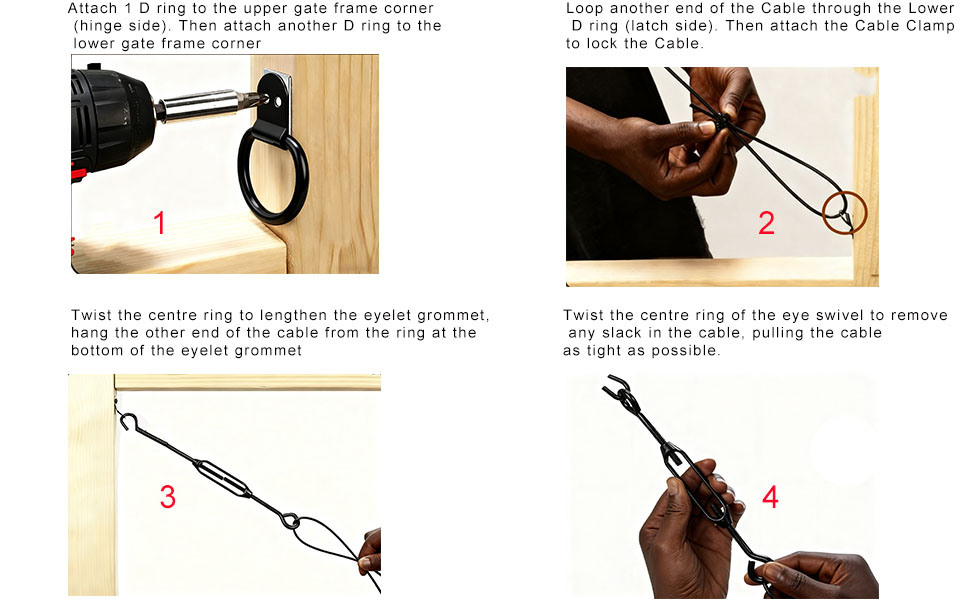 Attach 1 D ring to the upper gate frame corner (hinge side). Then attach another D ring to the lower gate frame corner

1

Loop another end of the Cable through the Lower D ring (latch side). Then attach the Cable Clamp to lock the Cable.

2

Twist the centre ring to lengthen the eyelet grommet, hang the other end of the cable from the ring at the bottom of the eyelet grommet

3

Twist the centre ring of the eye swivel to remove any slack in the cable, pulling the cable as tight as possible.

4