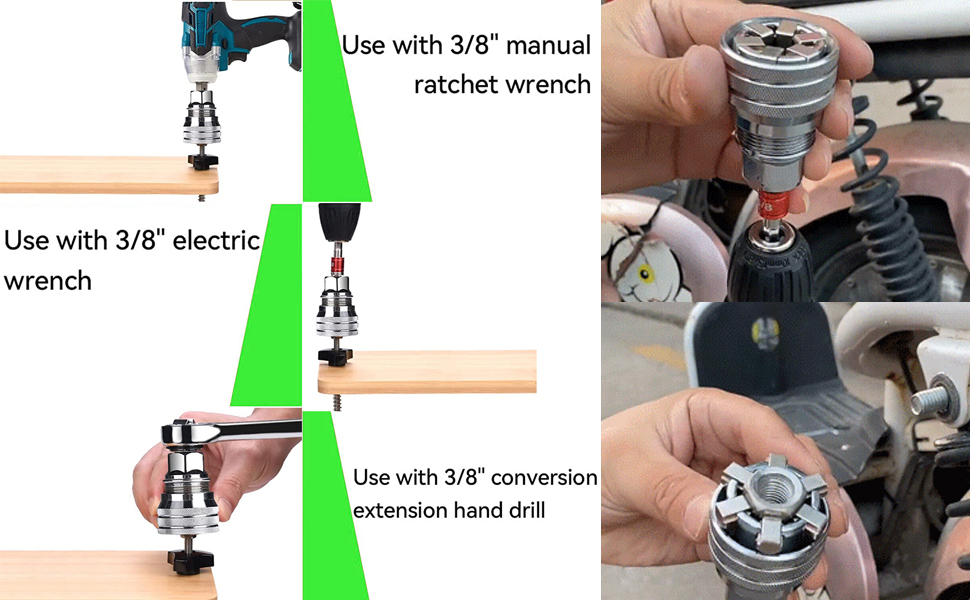 Use with 3/8" manual ratchet wrench

Use with 3/8" electric wrench

Use with 3/8" conversion extension hand drill