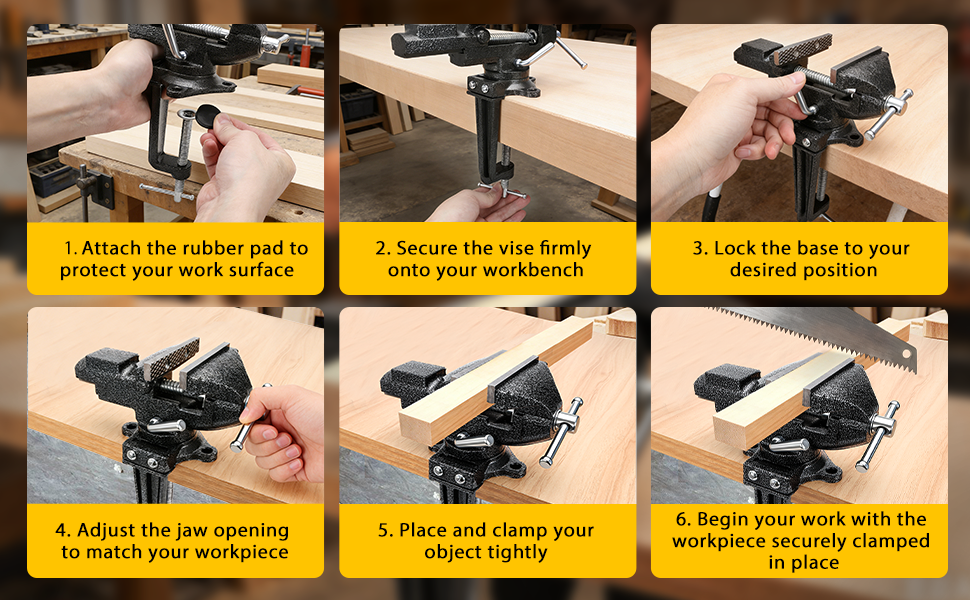 1. Attach the rubber pad to protect your work surface

2. Secure the vise firmly onto your workbench

3. Lock the base to your desired position

4. Adjust the jaw opening to match your workpiece

5. Place and clamp your object tightly

6. Begin your work with the workpiece securely clamped in place