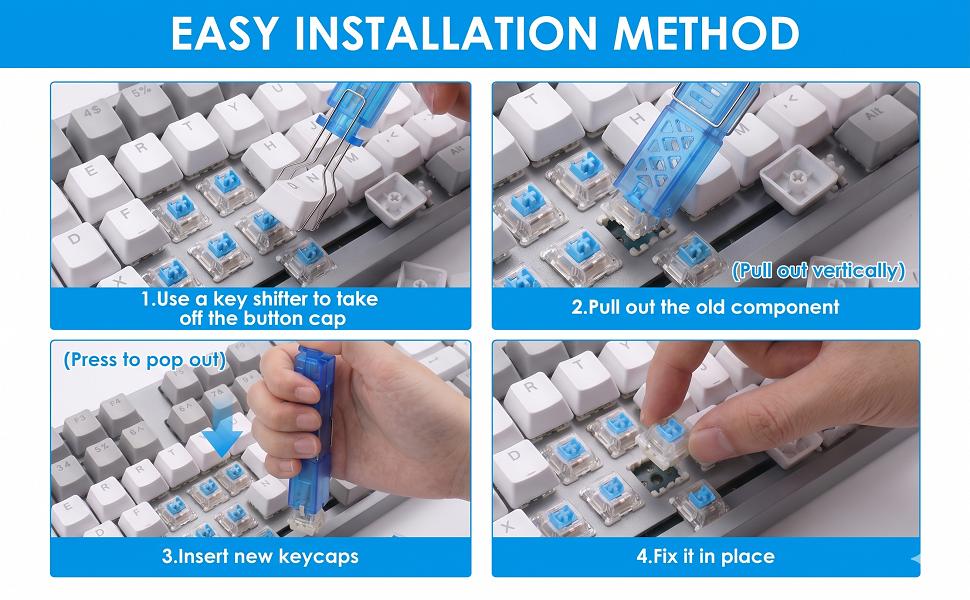 EASY INSTALLATION METHOD

1.Use a key shifter to take off the button cap

(Pull out vertically)

2.Pull out the old component

(Press to pop out)

3.Insert new keycaps

4.Fix it in place