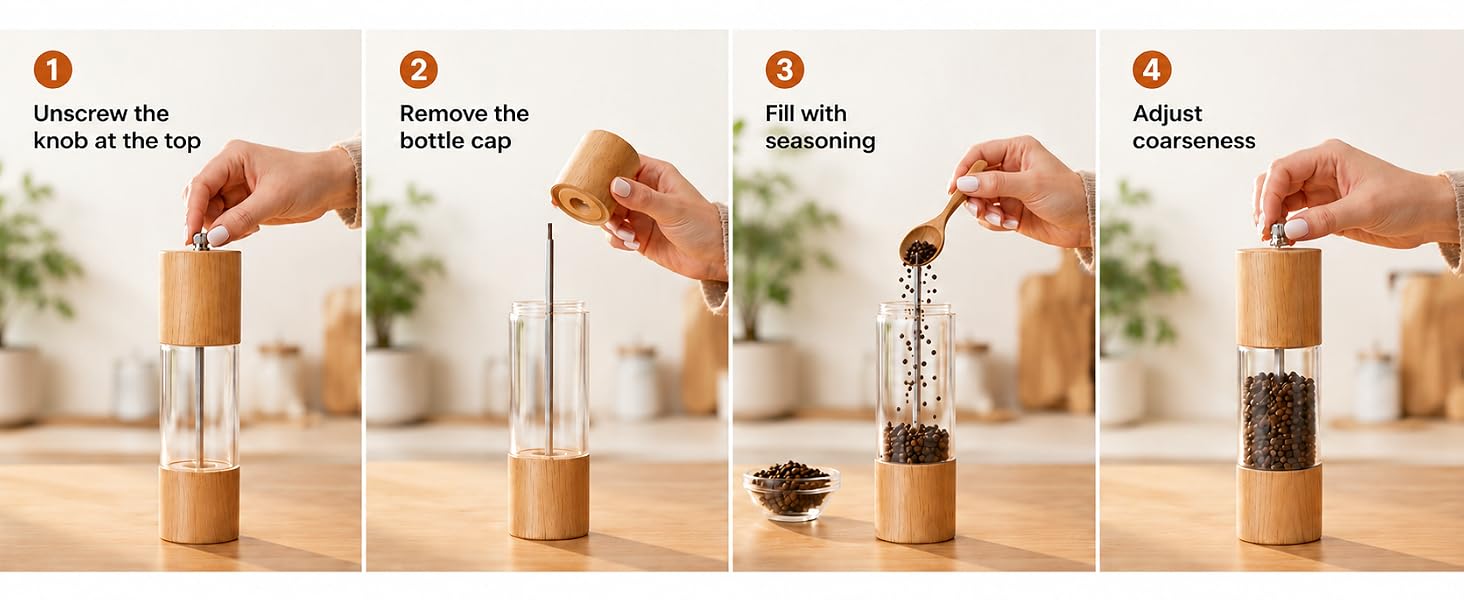 1
Unscrew the knob at the top

2
Remove the bottle cap

3
Fill with seasoning

4
Adjust coarseness