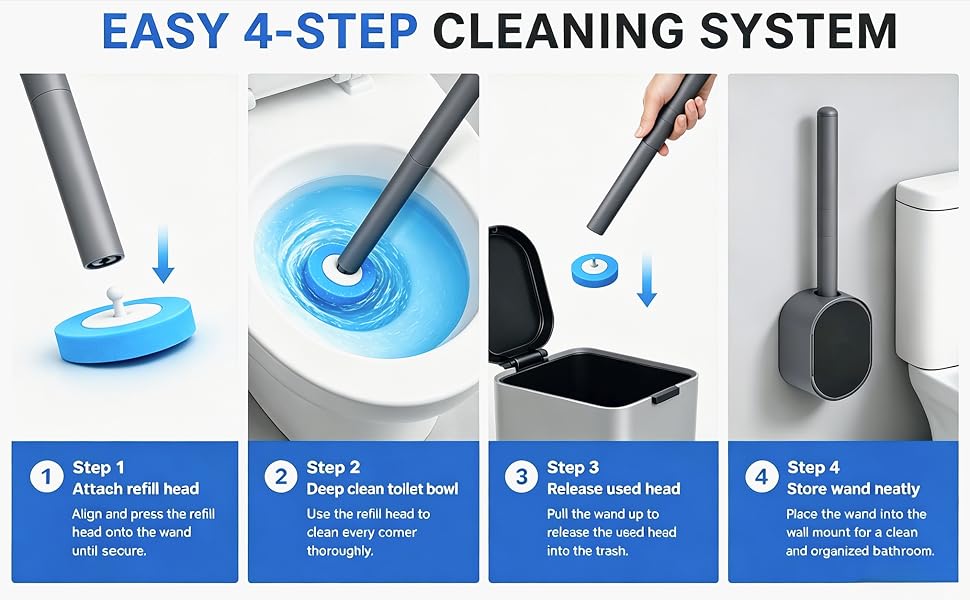 EASY 4-STEP CLEANING SYSTEM

1 Step 1
Attach refill head
Align and press the refill head onto the wand until secure.

2 Step 2
Deep clean toilet bowl
Use the refill head to clean every corner thoroughly.

3 Step 3
Release used head
Pull the wand up to release the used head into the trash.

4 Step 4
Store wand neatly
Place the wand into the wall mount for a clean and organized bathroom.