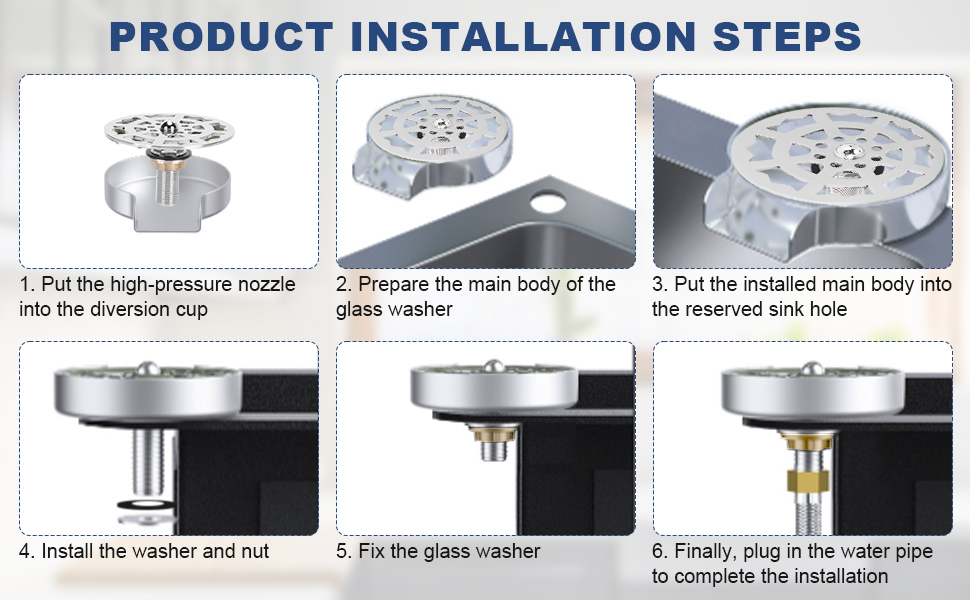 PRODUCT INSTALLATION STEPS

1. Put the high-pressure nozzle into the diversion cup

2. Prepare the main body of the glass washer

3. Put the installed main body into the reserved sink hole

4. Install the washer and nut

5. Fix the glass washer

6. Finally, plug in the water pipe to complete the installation