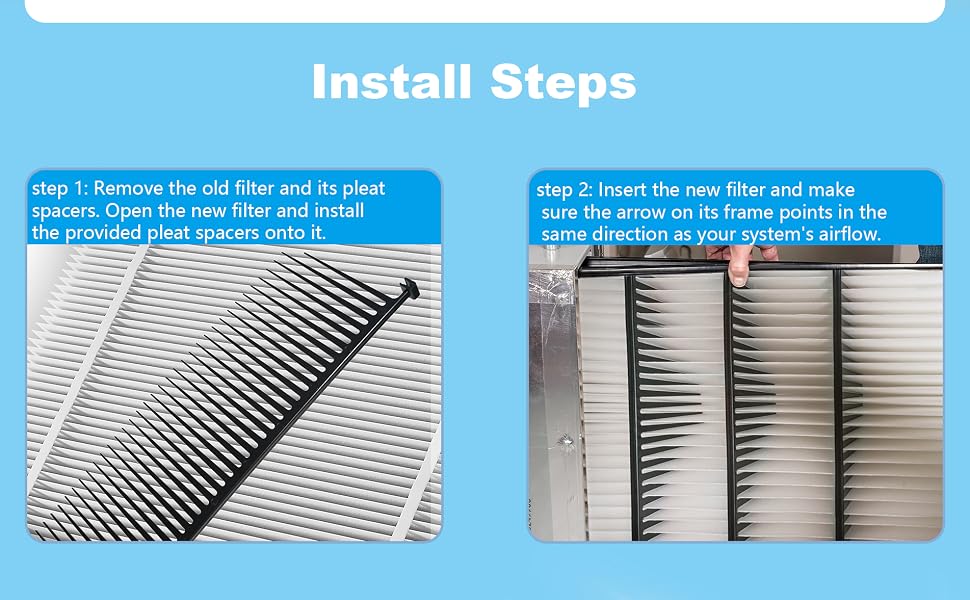 Install Steps

step 1: Remove the old filter and its pleat spacers. Open the new filter and install the provided pleat spacers onto it.

step 2: Insert the new filter and make sure the arrow on its frame points in the same direction as your system's airflow.