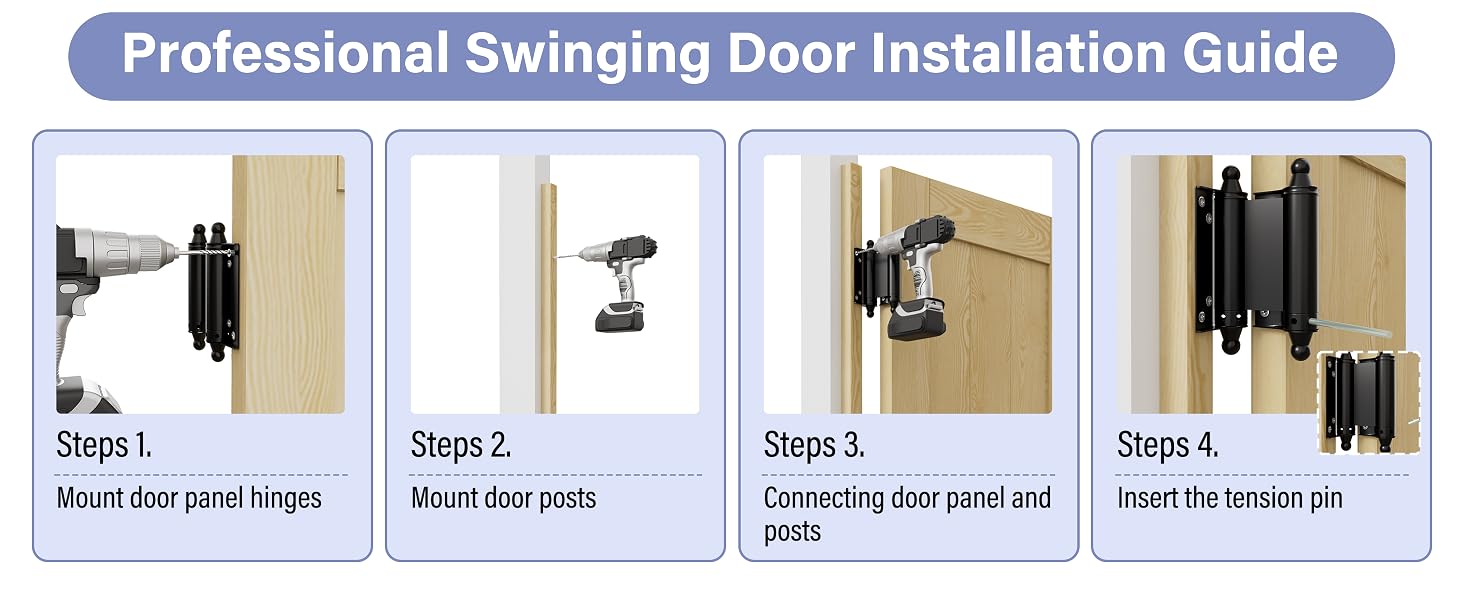 Professional Swinging Door Installation Guide

Steps 1.

Mount door panel hinges

Steps 2.

Mount door posts

Steps 3.

Connecting door panel and posts

Steps 4.

Insert the tension pin