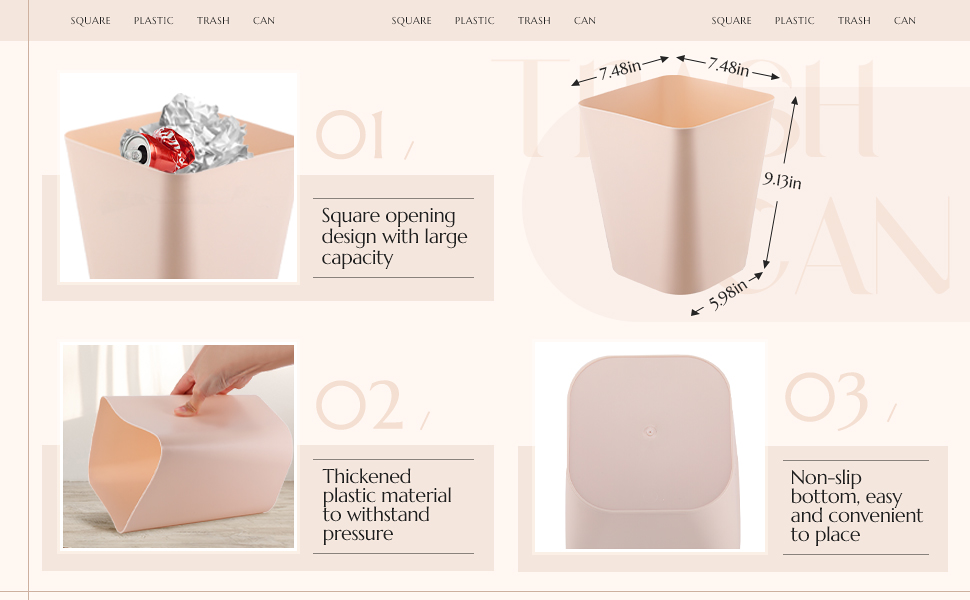 SQUARE PLASTIC TRASH CAN SQUARE PLASTIC TRASH CAN SQUARE PLASTIC TRASH CAN

01 /

Square opening design with large capacity

TRASH CAN

7.48in 7.48in

9.13in

5.98in

02 /

Thickened plastic material to withstand pressure

03 /

Non-slip bottom, easy and convenient to place