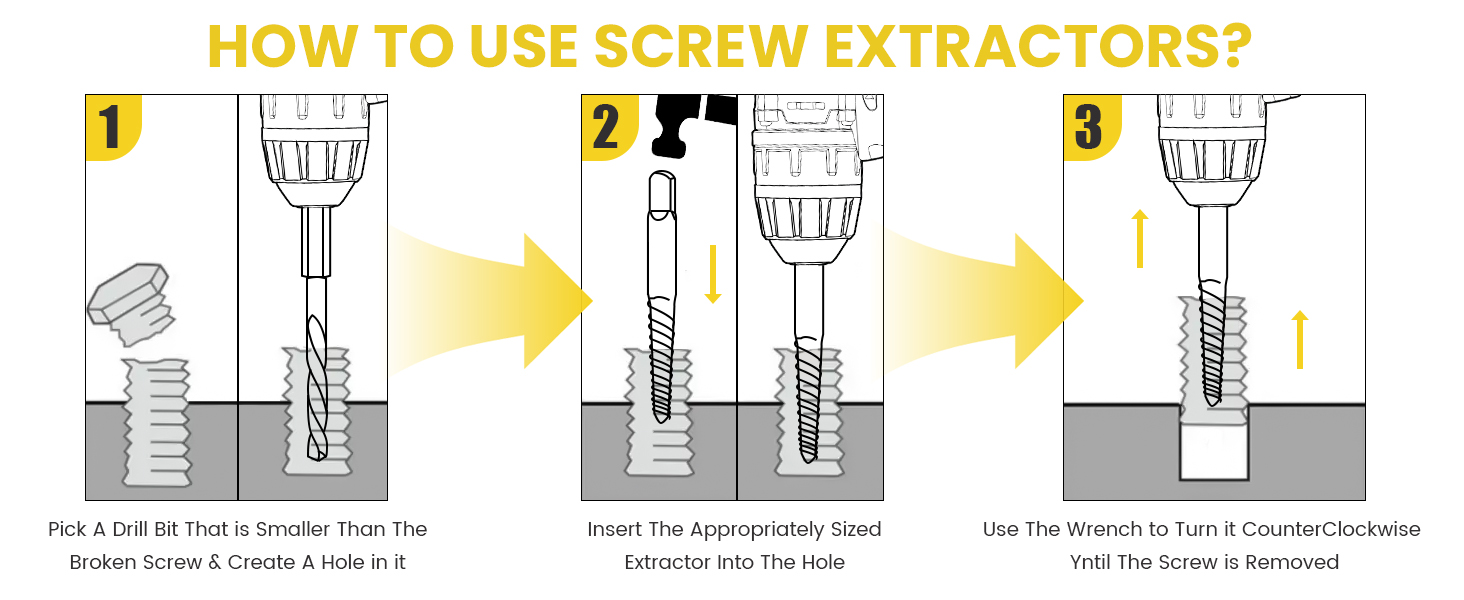 HOW TO USE SCREW EXTRACTORS?

1

Pick A Drill Bit That is Smaller Than The Broken Screw & Create A Hole in it

2

Insert The Appropriately Sized Extractor Into The Hole

3

Use The Wrench to Turn it CounterClockwise Yntil The Screw is Removed