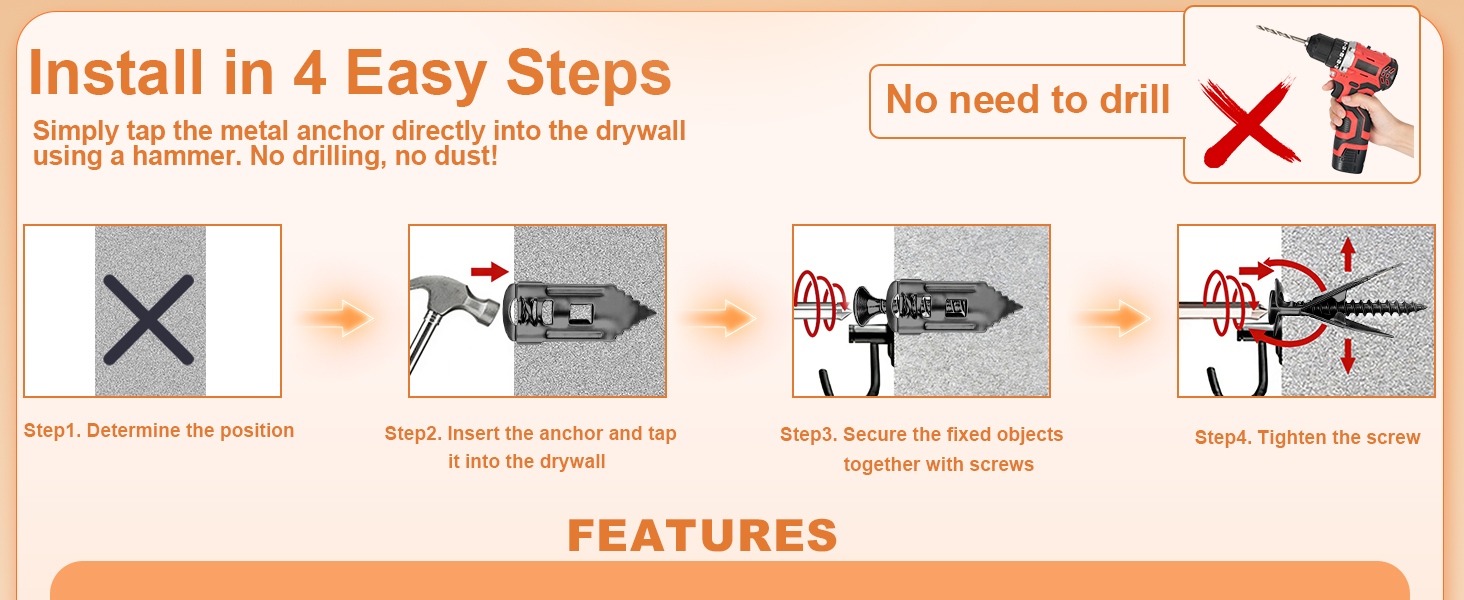 Install in 4 Easy Steps

Simply tap the metal anchor directly into the drywall using a hammer. No drilling, no dust!

No need to drill

Step1. Determine the position

Step2. Insert the anchor and tap it into the drywall

Step3. Secure the fixed objects together with screws

Step4. Tighten the screw

FEATURES